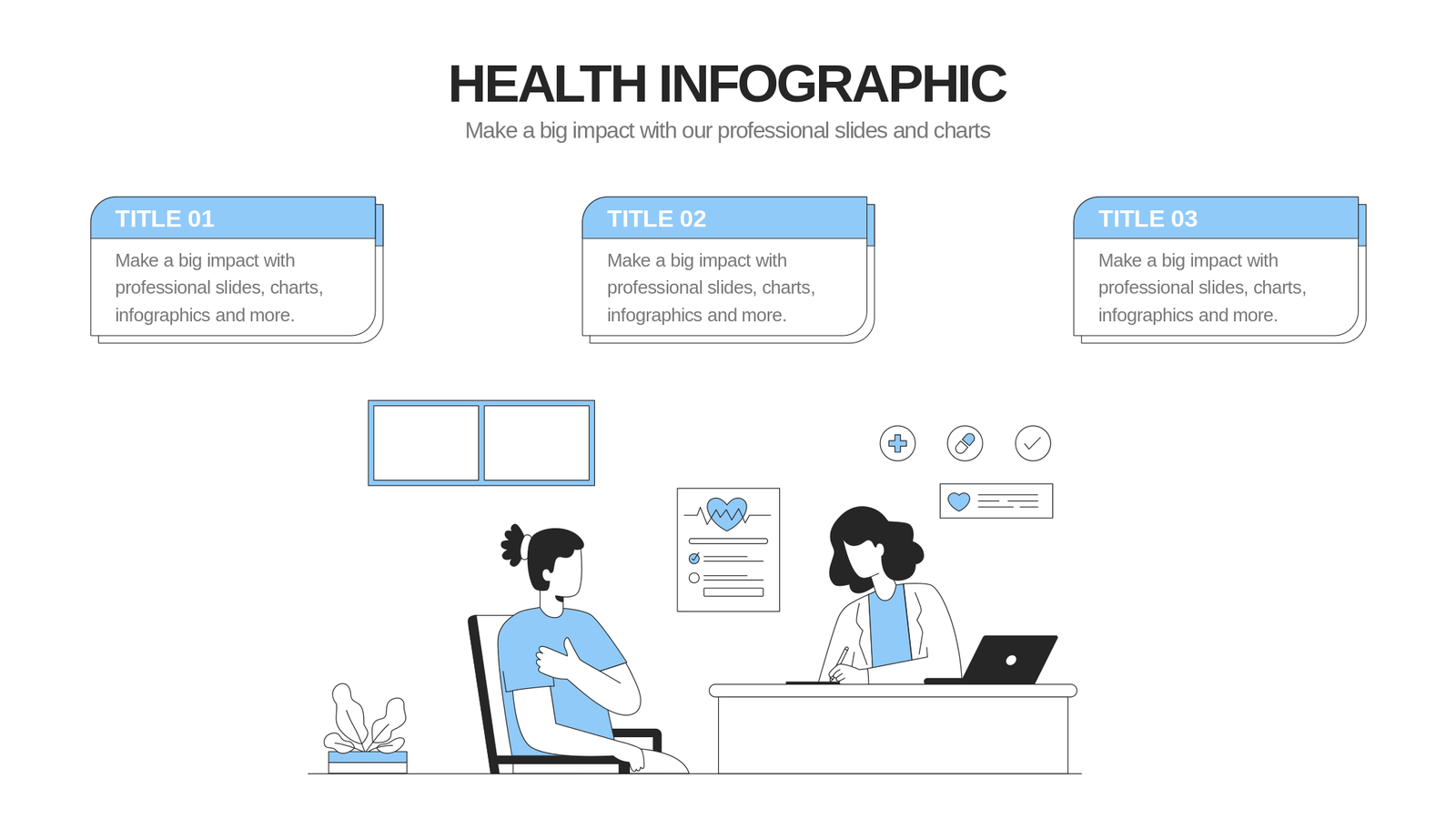 HEALTH INFOGRAPHIC

Make a big impact with our professional slides and charts

TITLE 01

Make a big impact with professional slides, charts, infographics and more.

TITLE 02

Make a big impact with professional slides, charts, infographics and more.

TITLE 03

Make a big impact with professional slides, charts, infographics and more.