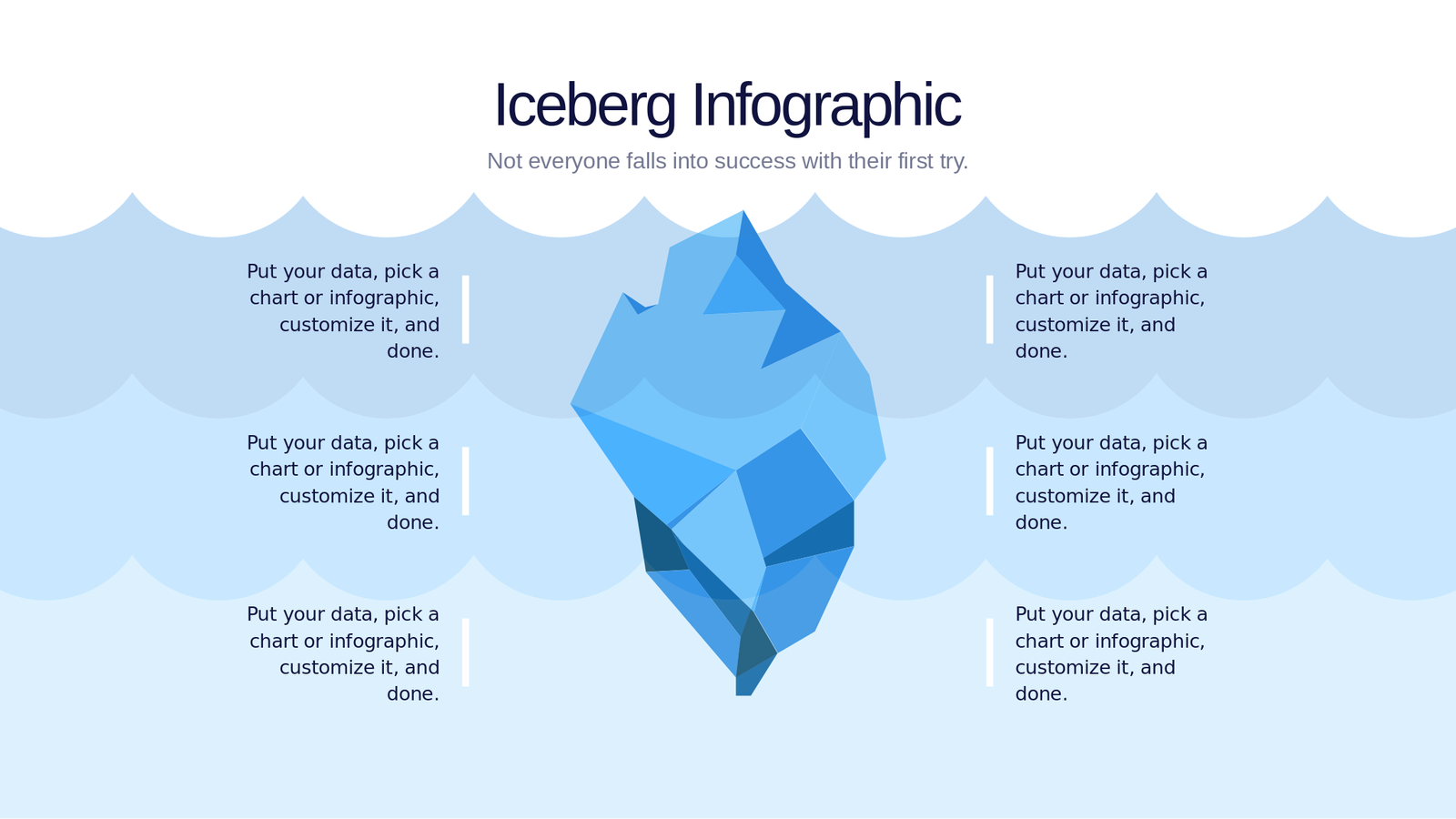 Iceberg Infographic

Not everyone falls into success with their first try.

Put your data, pick a chart or infographic, customize it, and done.

Put your data, pick a chart or infographic, customize it, and done.

Put your data, pick a chart or infographic, customize it, and done.

Put your data, pick a chart or infographic, customize it, and done.

Put your data, pick a chart or infographic, customize it, and done.

Put your data, pick a chart or infographic, customize it, and done.