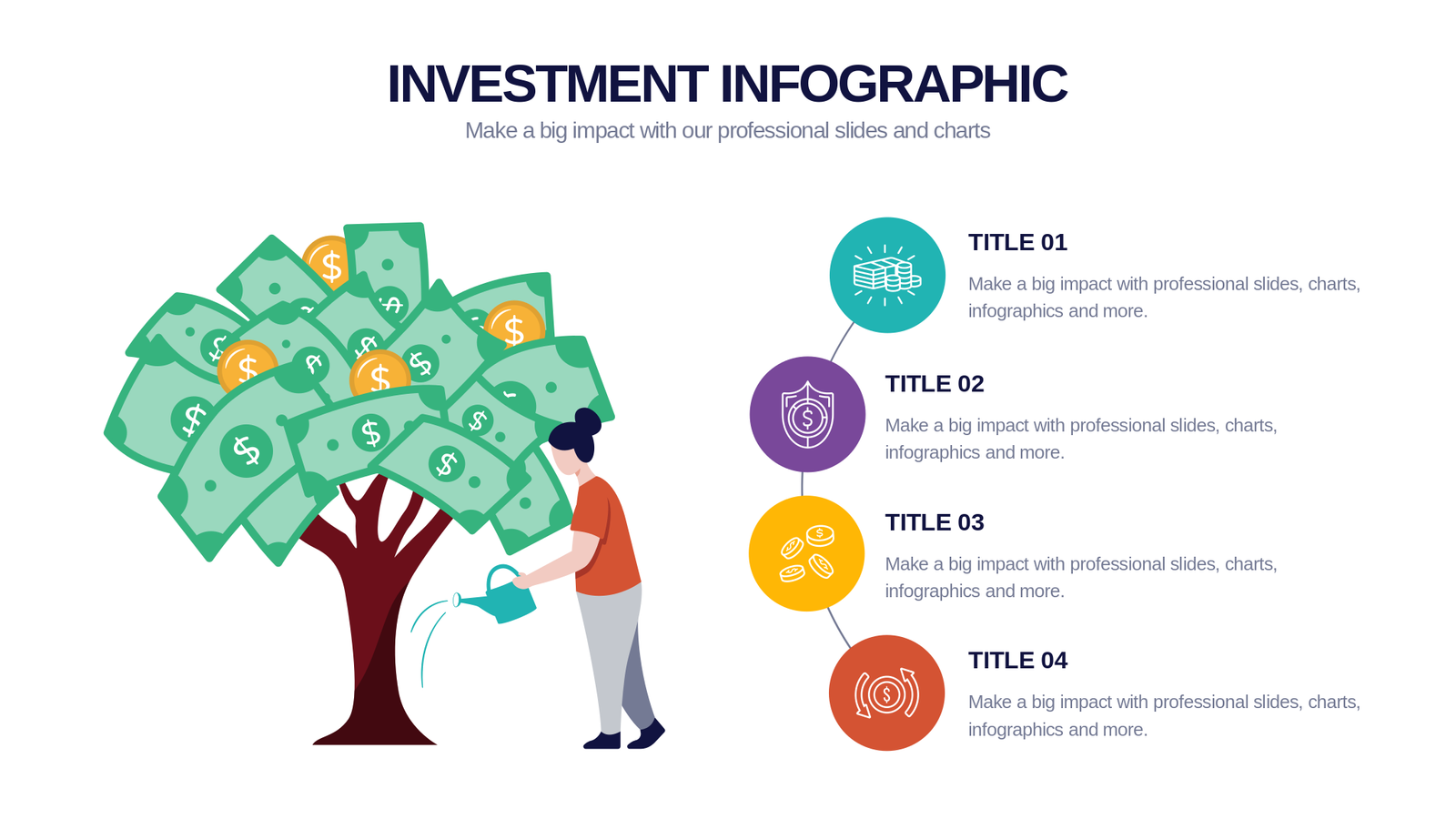 INVESTMENT INFOGRAPHIC

Make a big impact with our professional slides and charts

TITLE 01

Make a big impact with professional slides, charts, infographics and more.

TITLE 02

Make a big impact with professional slides, charts, infographics and more.

TITLE 03

Make a big impact with professional slides, charts, infographics and more.

TITLE 04

Make a big impact with professional slides, charts, infographics and more.