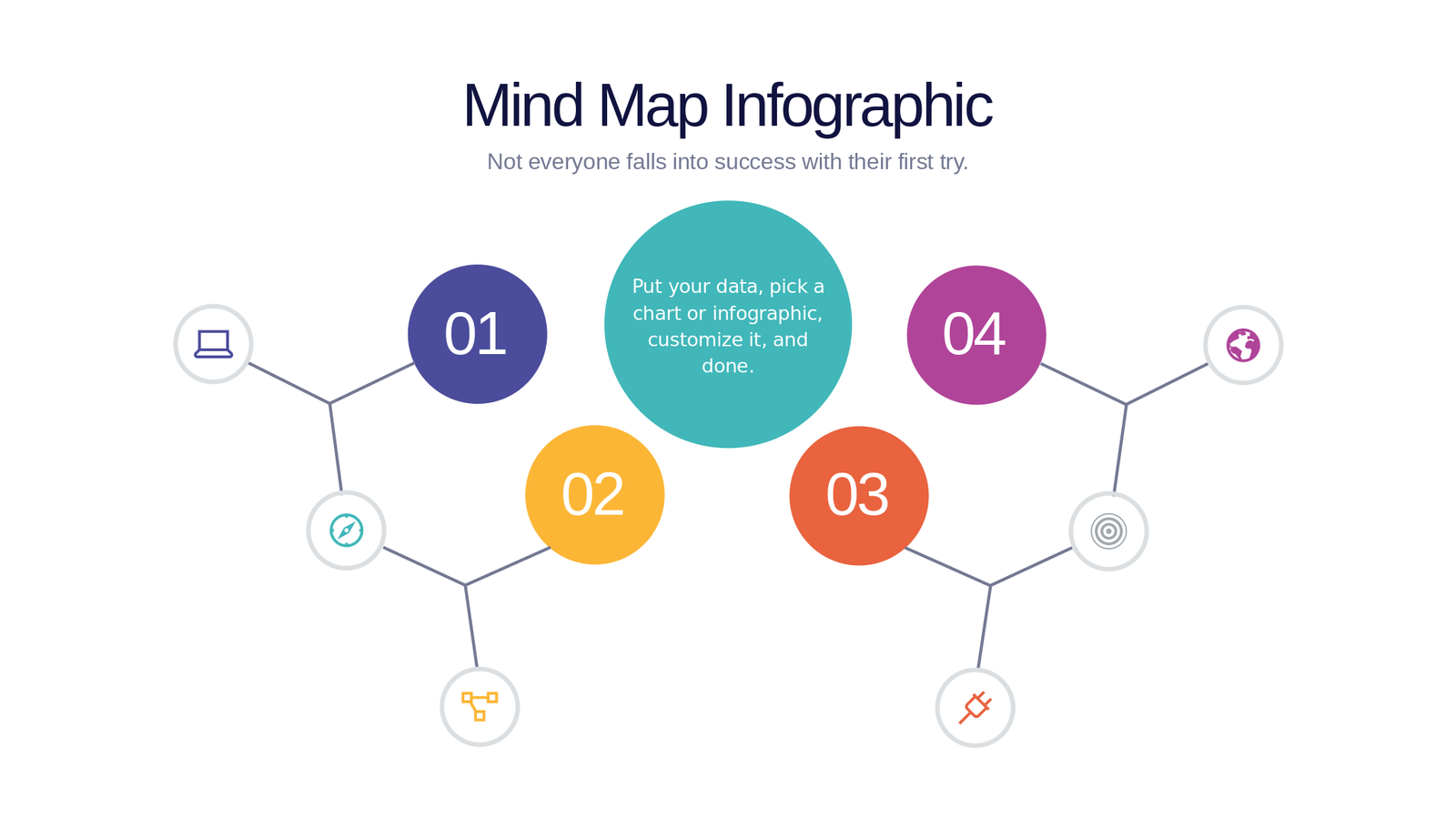 Mind Map Infographic

Not everyone falls into success with their first try.

01

Put your data, pick a chart or infographic, customize it, and done.

04

02

03