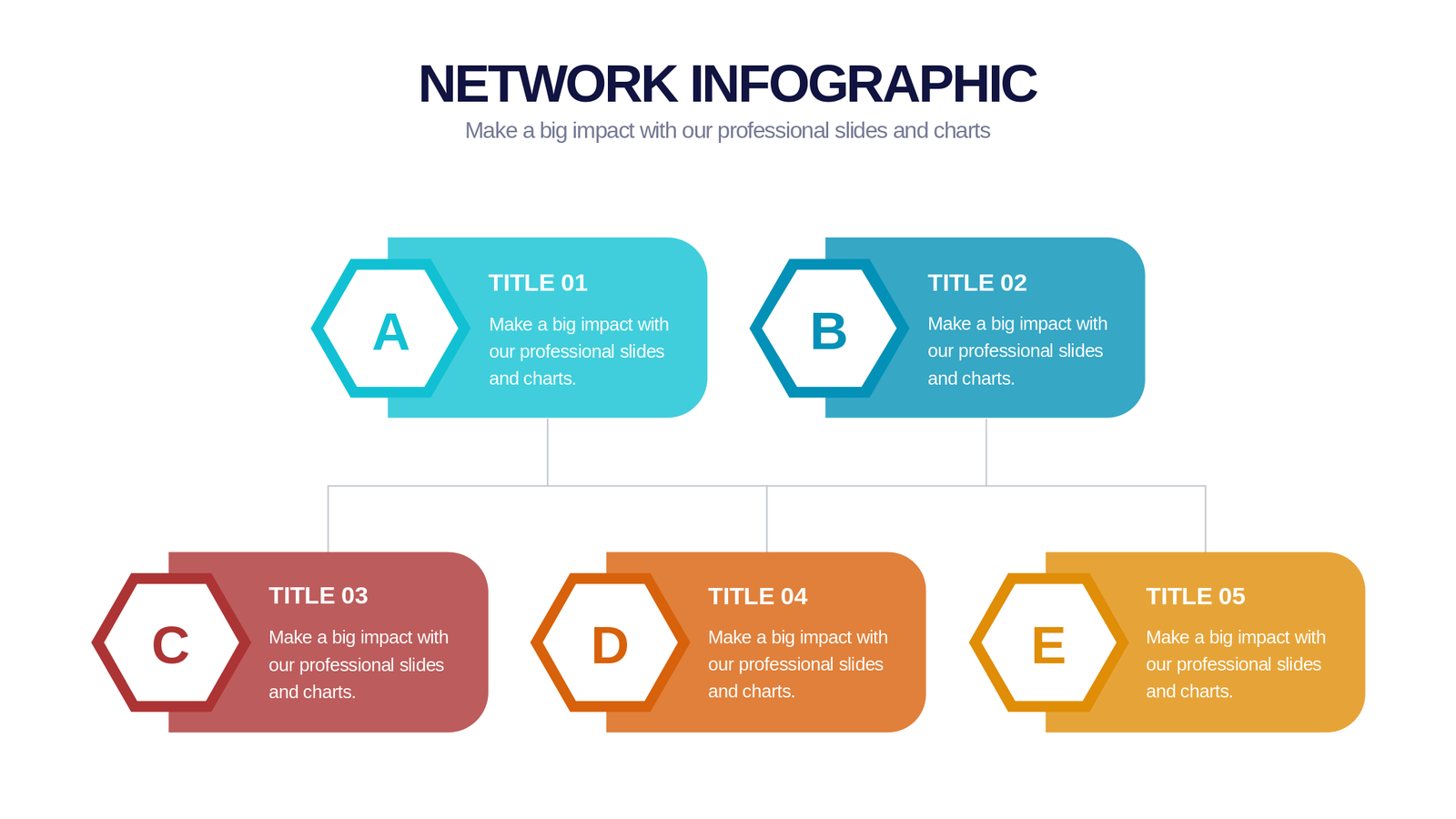 NETWORK INFOGRAPHIC

Make a big impact with our professional slides and charts

A

TITLE 01

Make a big impact with our professional slides and charts.

B

TITLE 02

Make a big impact with our professional slides and charts.

C

TITLE 03

Make a big impact with our professional slides and charts.

D

TITLE 04

Make a big impact with our professional slides and charts.

E

TITLE 05

Make a big impact with our professional slides and charts.