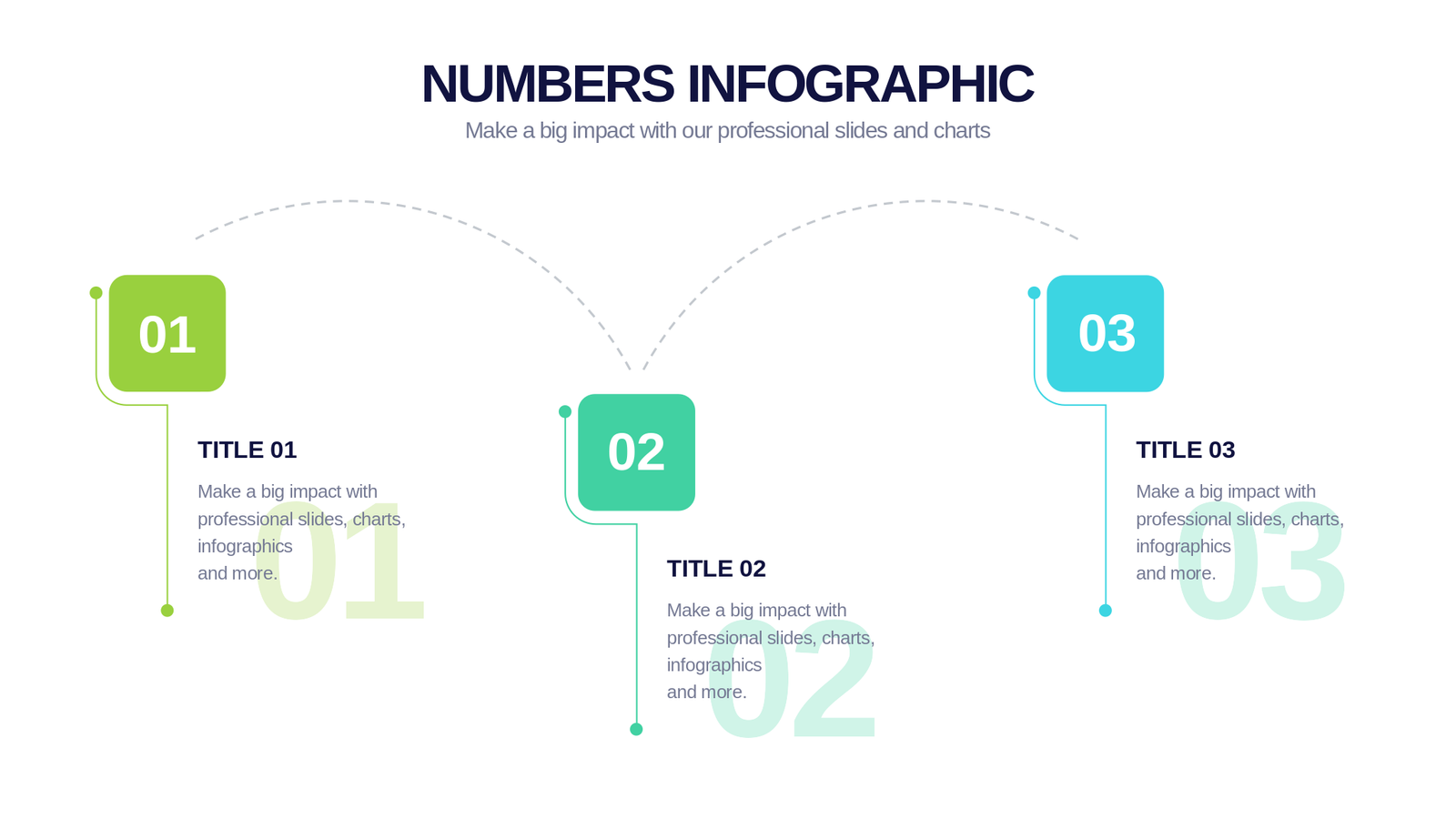 NUMBERS INFOGRAPHIC
Make a big impact with our professional slides and charts

01

TITLE 01
Make a big impact with professional slides, charts, infographics and more.
01

02

TITLE 02
Make a big impact with professional slides, charts, infographics and more.
02

03

TITLE 03
Make a big impact with professional slides, charts, infographics and more.
03