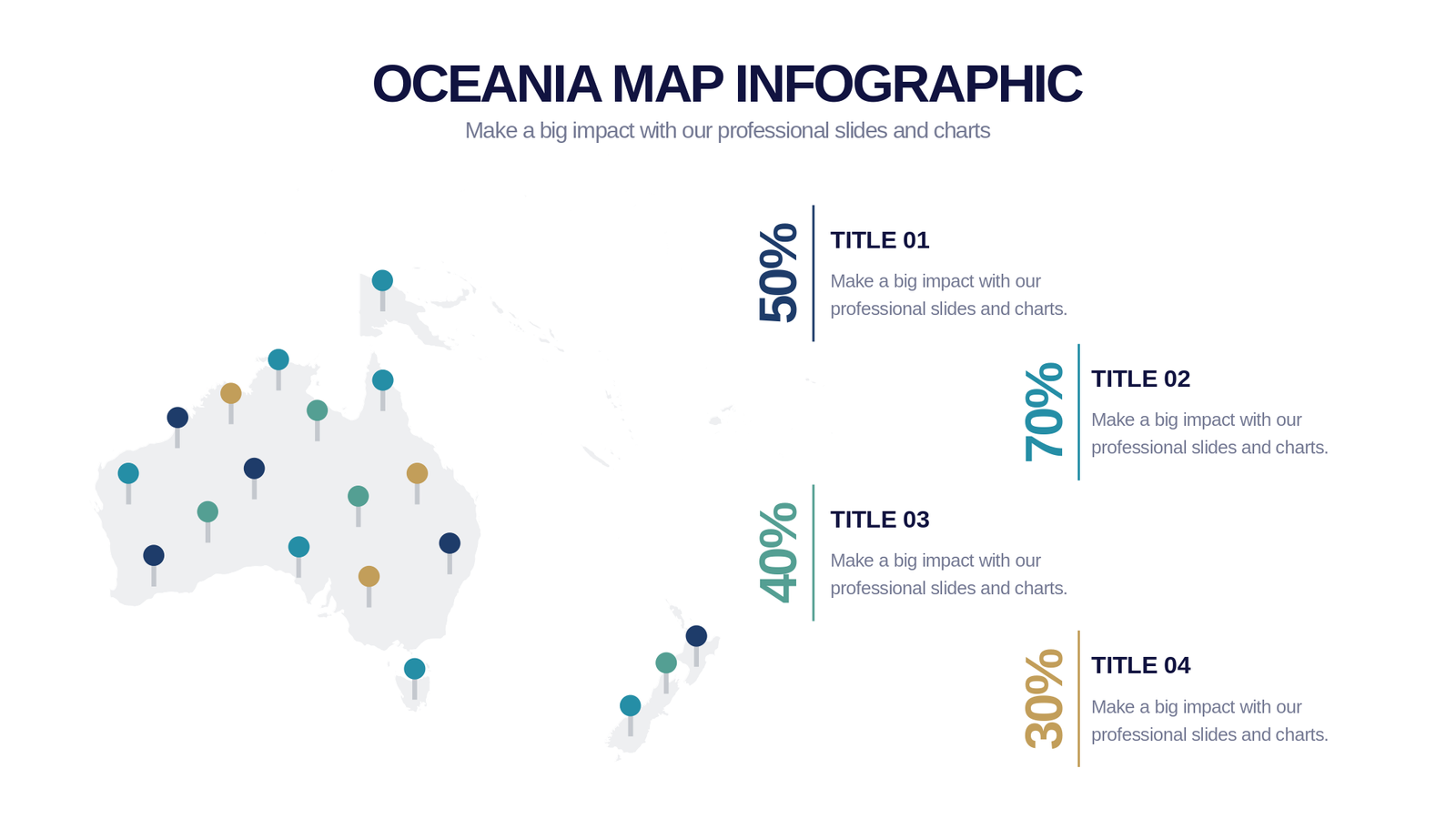 OCEANIA MAP INFOGRAPHIC
Make a big impact with our professional slides and charts

50%
TITLE 01
Make a big impact with our professional slides and charts.

70%
TITLE 02
Make a big impact with our professional slides and charts.

40%
TITLE 03
Make a big impact with our professional slides and charts.

30%
TITLE 04
Make a big impact with our professional slides and charts.