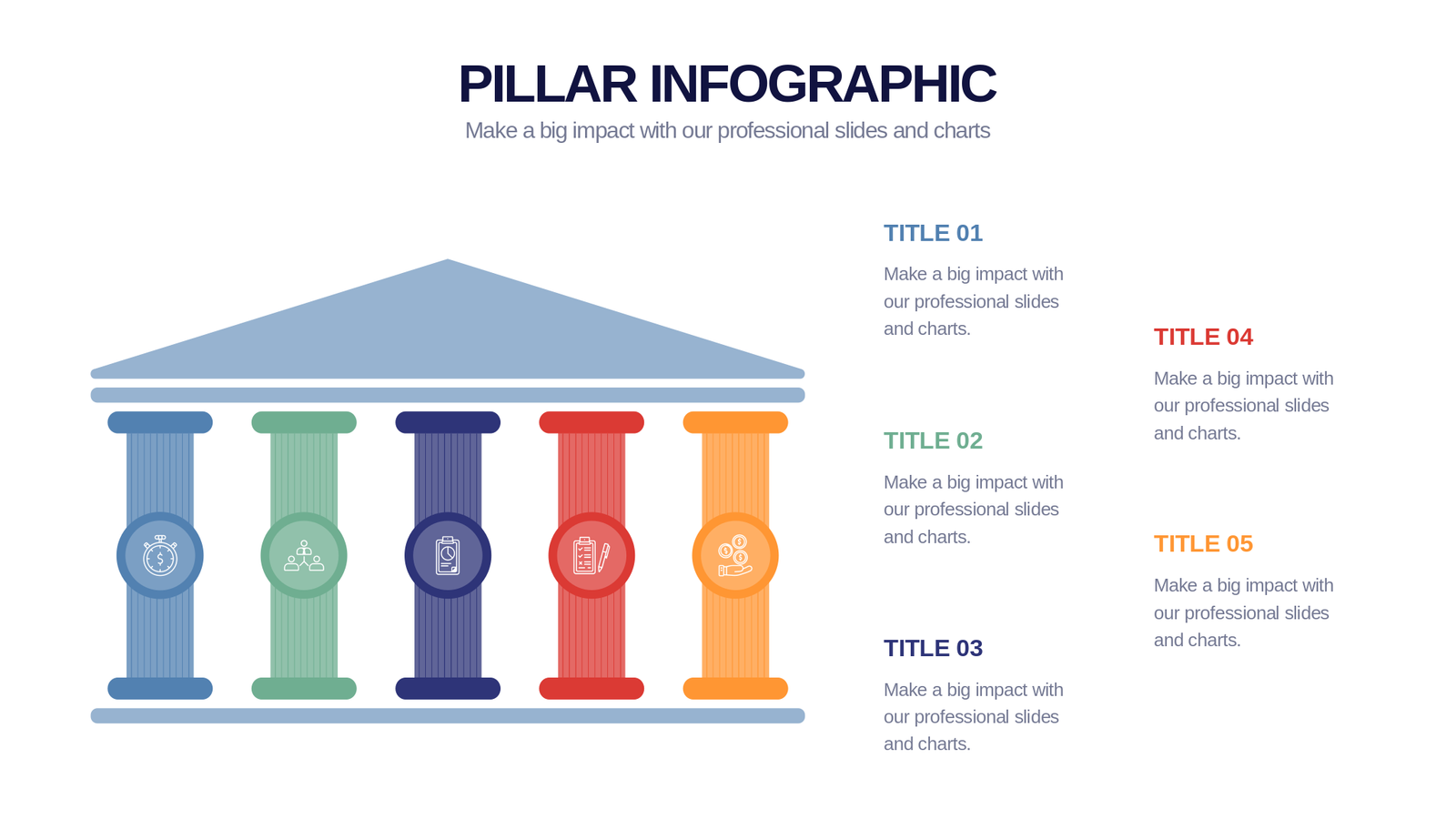 PILLAR INFOGRAPHIC

Make a big impact with our professional slides and charts

TITLE 01

Make a big impact with our professional slides and charts.

TITLE 02

Make a big impact with our professional slides and charts.

TITLE 03

Make a big impact with our professional slides and charts.

TITLE 04

Make a big impact with our professional slides and charts.

TITLE 05

Make a big impact with our professional slides and charts.