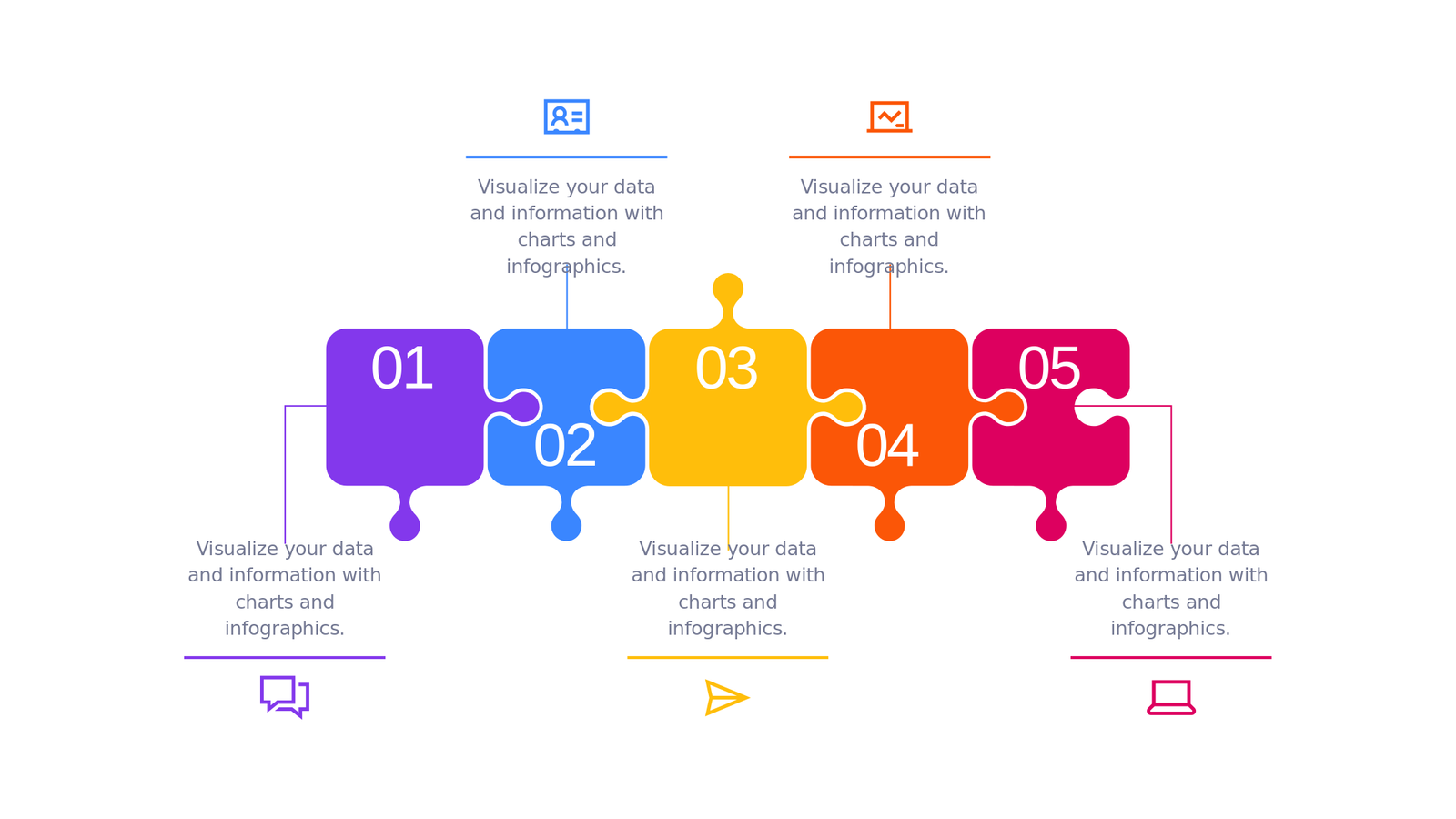 Visualize your data and information with charts and infographics.

Visualize your data and information with charts and infographics.

01

02

03

04

05

Visualize your data and information with charts and infographics.

Visualize your data and information with charts and infographics.

Visualize your data and information with charts and infographics.