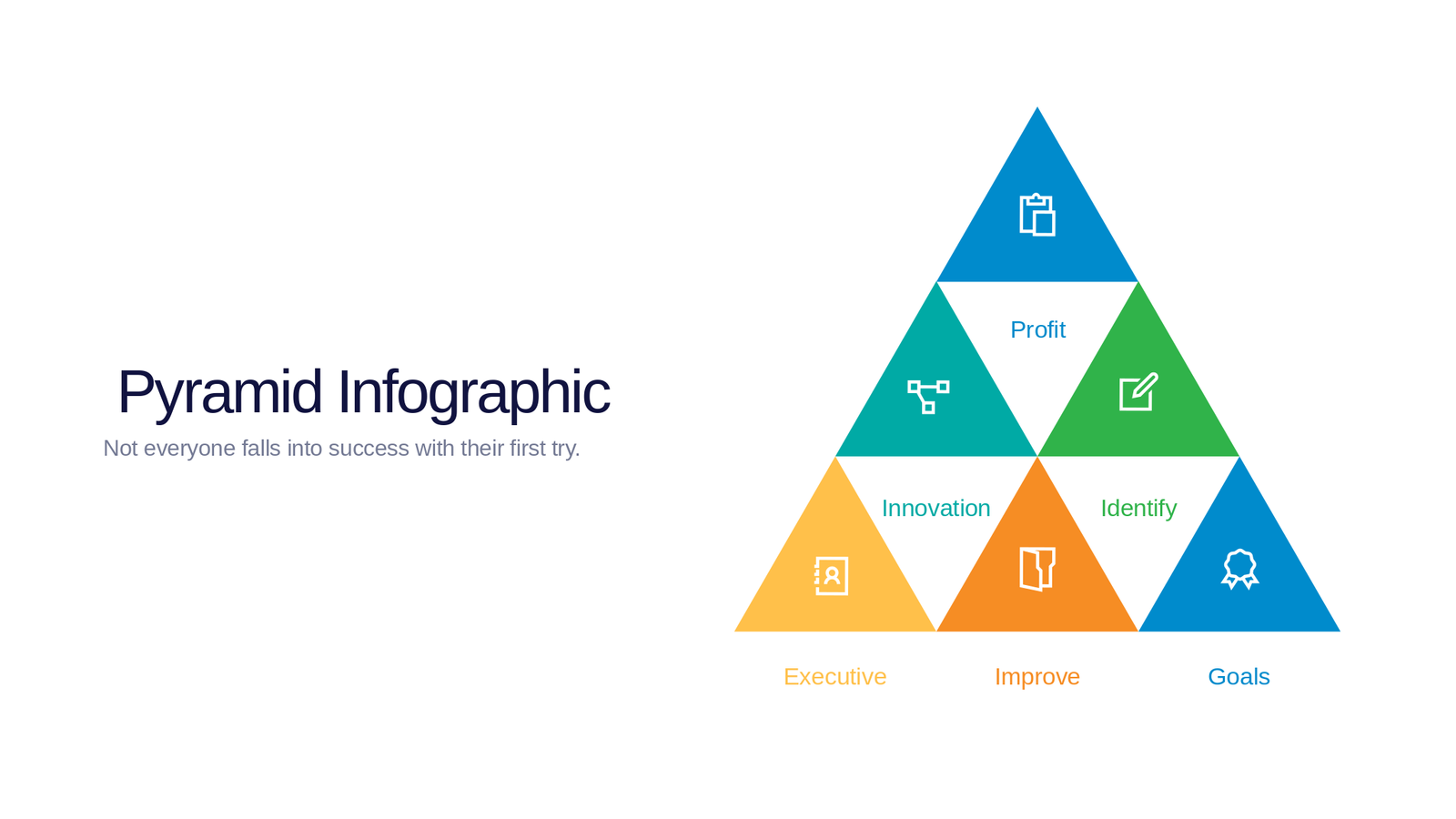 Pyramid Infographic

Not everyone falls into success with their first try.

Profit

Innovation

Identify

Executive

Improve

Goals