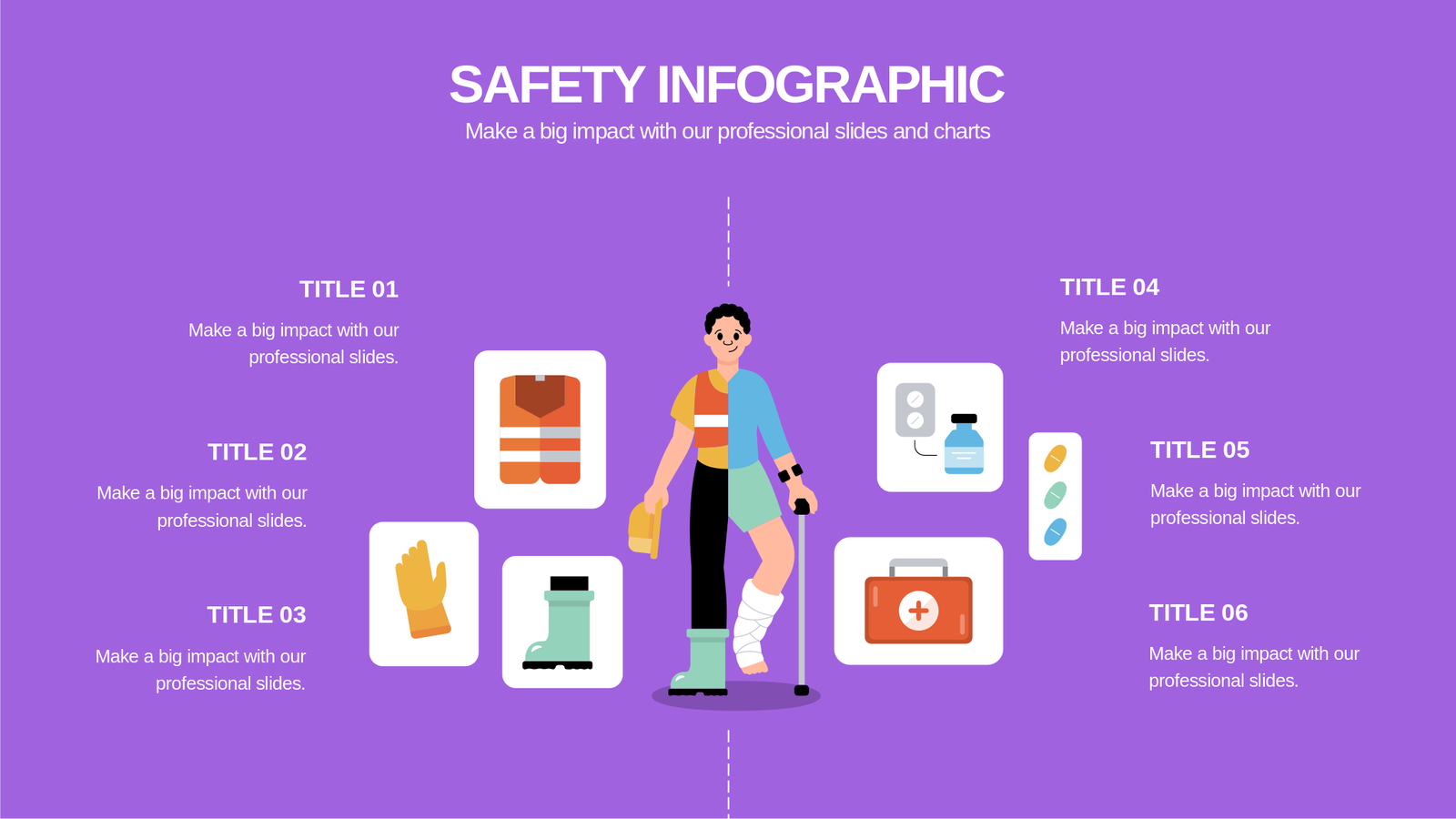 SAFETY INFOGRAPHIC
Make a big impact with our professional slides and charts

TITLE 01
Make a big impact with our professional slides.

TITLE 02
Make a big impact with our professional slides.

TITLE 03
Make a big impact with our professional slides.

TITLE 04
Make a big impact with our professional slides.

TITLE 05
Make a big impact with our professional slides.

TITLE 06
Make a big impact with our professional slides.