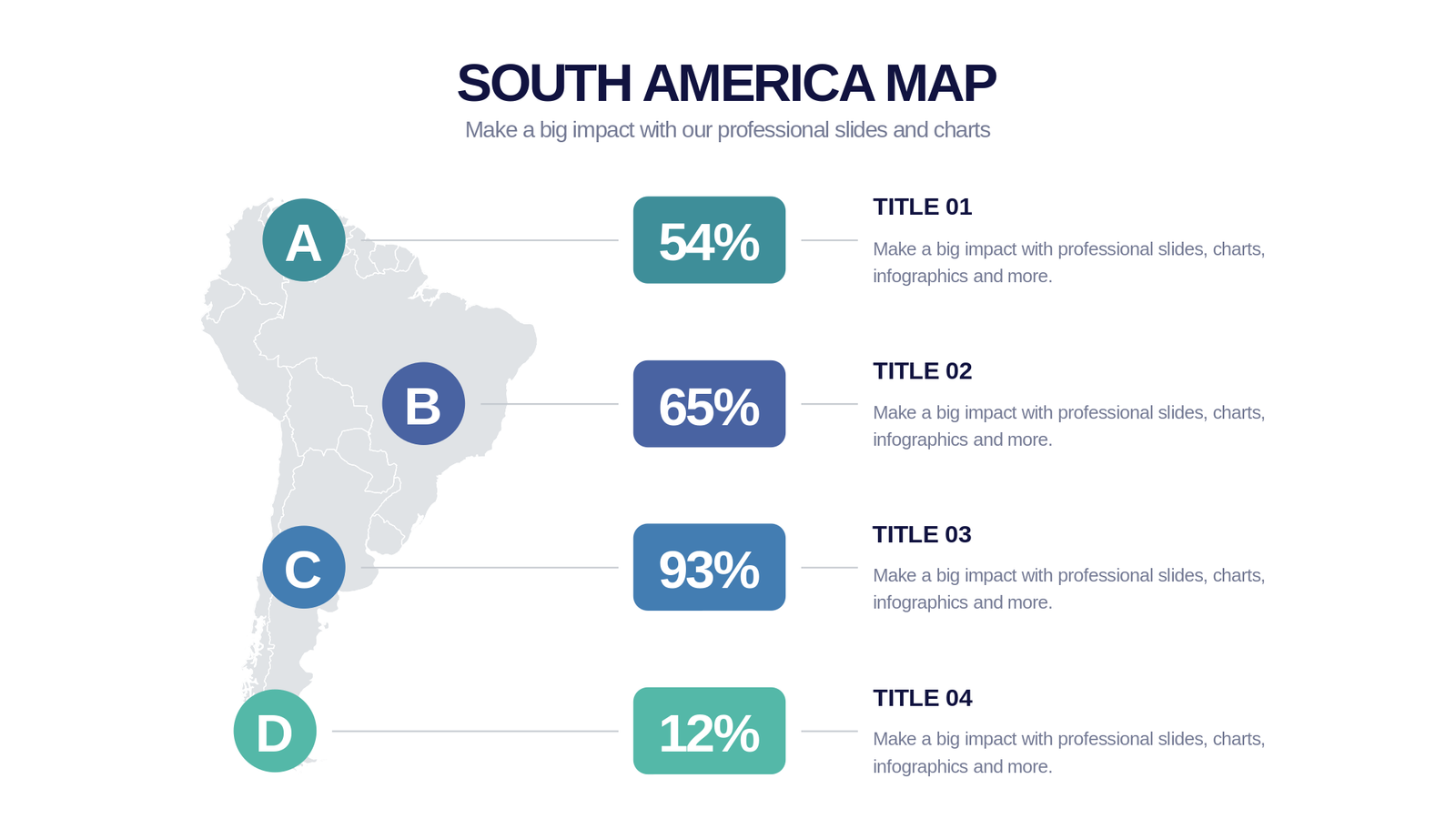 SOUTH AMERICA MAP

Make a big impact with our professional slides and charts

A

54%

TITLE 01

Make a big impact with professional slides, charts, infographics and more.

B

65%

TITLE 02

Make a big impact with professional slides, charts, infographics and more.

C

93%

TITLE 03

Make a big impact with professional slides, charts, infographics and more.

D

12%

TITLE 04

Make a big impact with professional slides, charts, infographics and more.