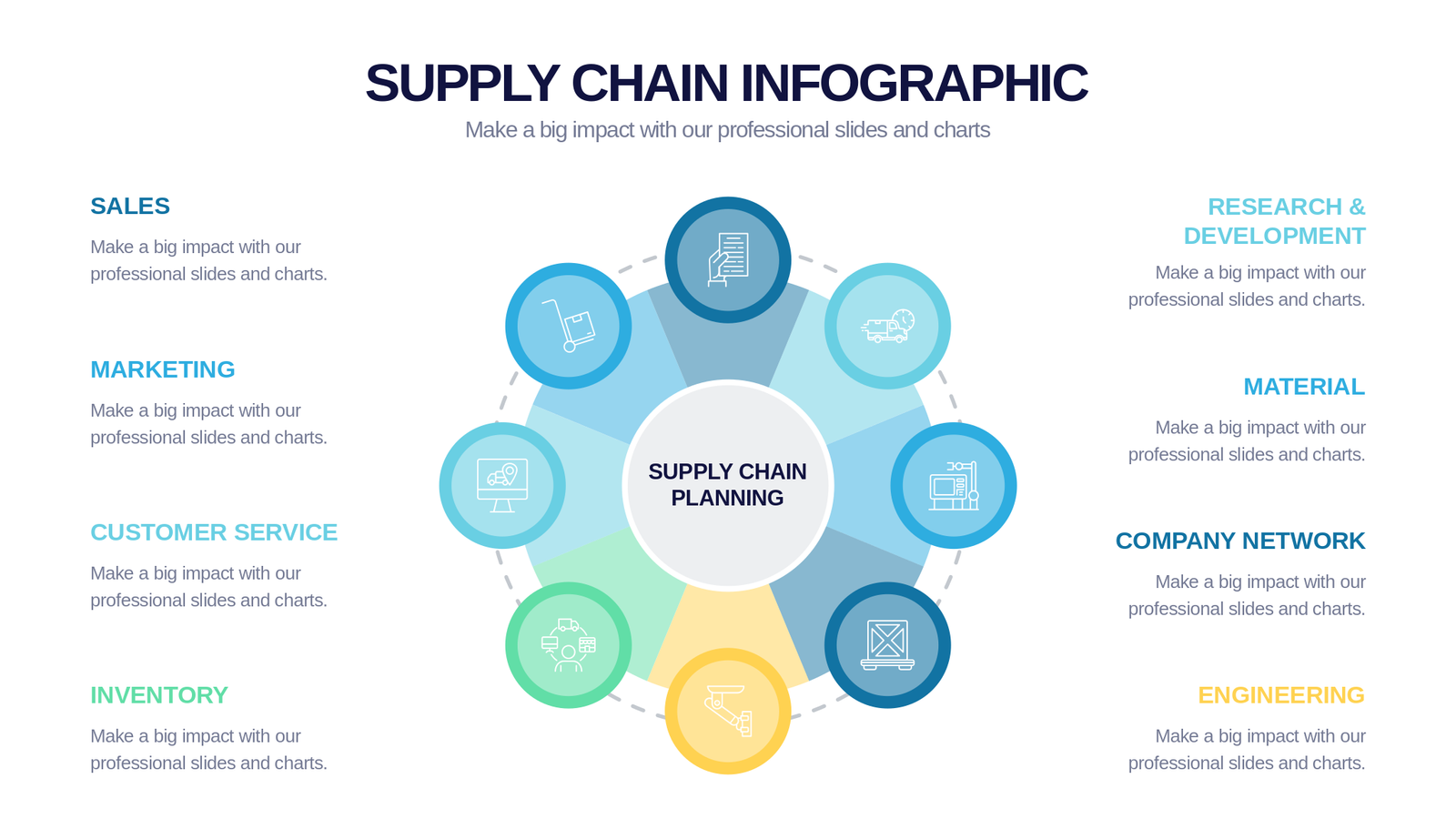 SUPPLY CHAIN INFOGRAPHIC

Make a big impact with our professional slides and charts

SALES

Make a big impact with our professional slides and charts.

MARKETING

Make a big impact with our professional slides and charts.

CUSTOMER SERVICE

Make a big impact with our professional slides and charts.

INVENTORY

Make a big impact with our professional slides and charts.

SUPPLY CHAIN PLANNING

RESEARCH & DEVELOPMENT

Make a big impact with our professional slides and charts.

MATERIAL

Make a big impact with our professional slides and charts.

COMPANY NETWORK

Make a big impact with our professional slides and charts.

ENGINEERING

Make a big impact with our professional slides and charts.