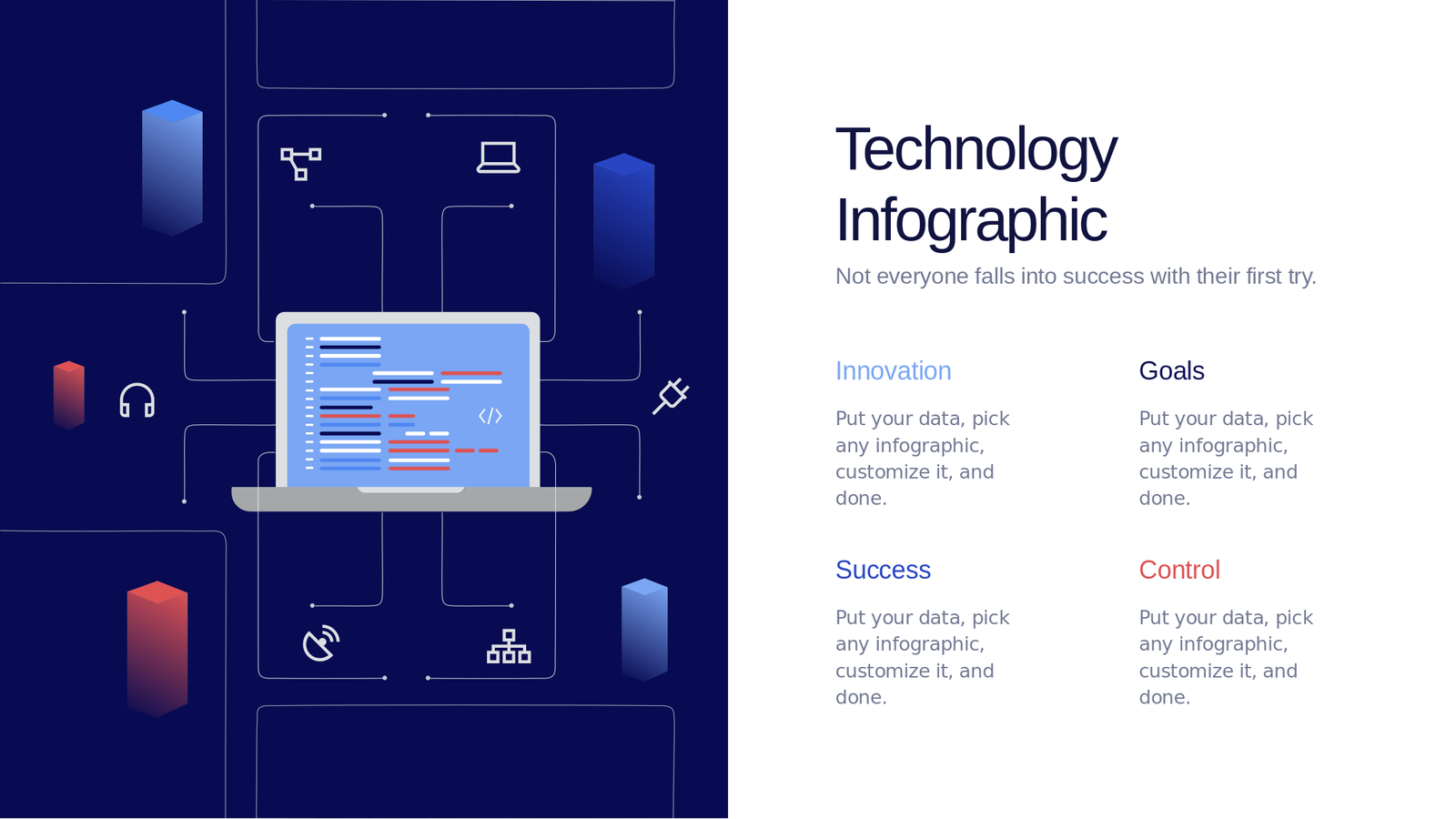 Technology Infographic

Not everyone falls into success with their first try.

Innovation

Put your data, pick any infographic, customize it, and done.

Goals

Put your data, pick any infographic, customize it, and done.

Success

Put your data, pick any infographic, customize it, and done.

Control

Put your data, pick any infographic, customize it, and done.