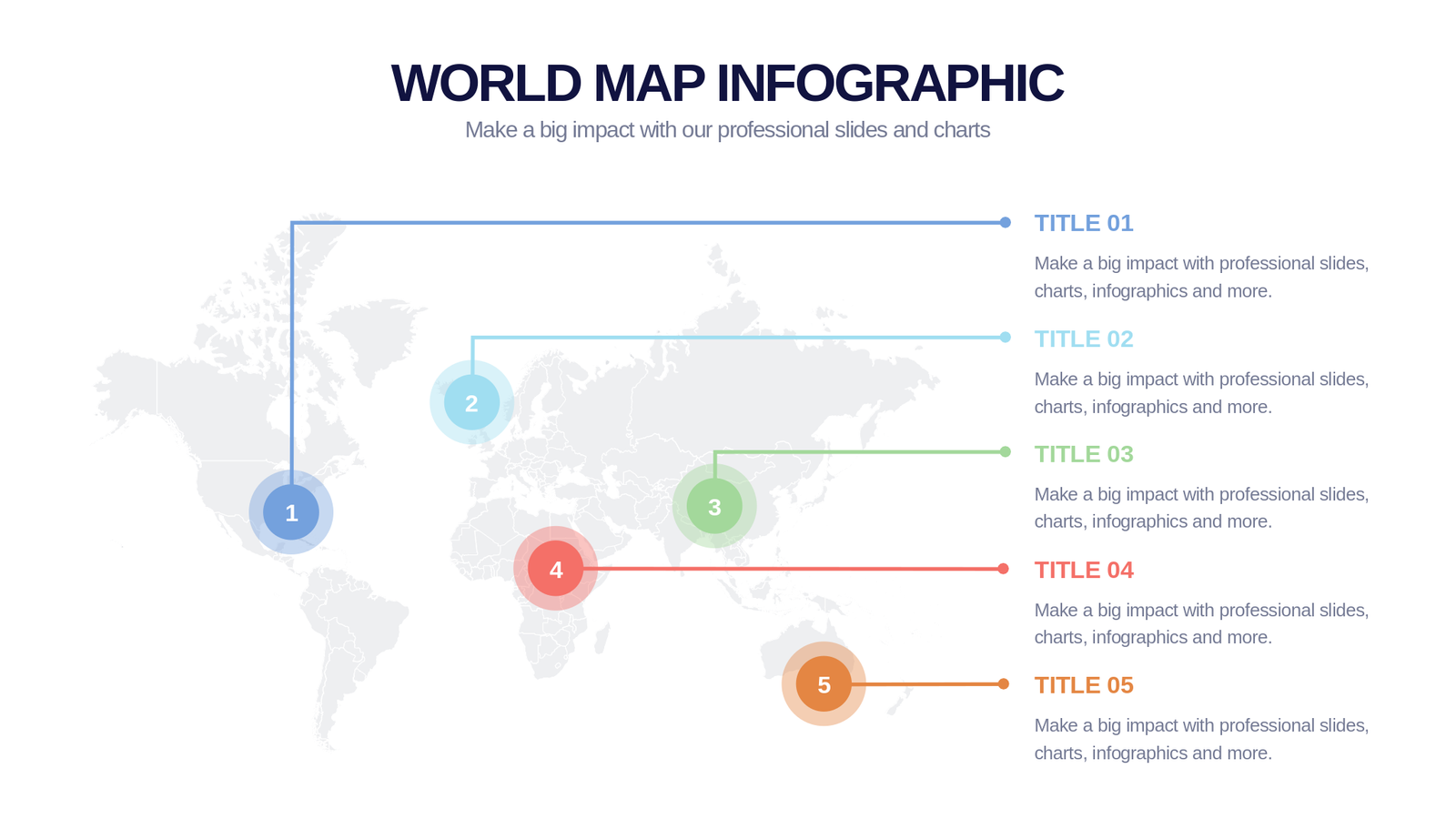 WORLD MAP INFOGRAPHIC

Make a big impact with our professional slides and charts

1

2

3

4

5

TITLE 01

Make a big impact with professional slides, charts, infographics and more.

TITLE 02

Make a big impact with professional slides, charts, infographics and more.

TITLE 03

Make a big impact with professional slides, charts, infographics and more.

TITLE 04

Make a big impact with professional slides, charts, infographics and more.

TITLE 05

Make a big impact with professional slides, charts, infographics and more.