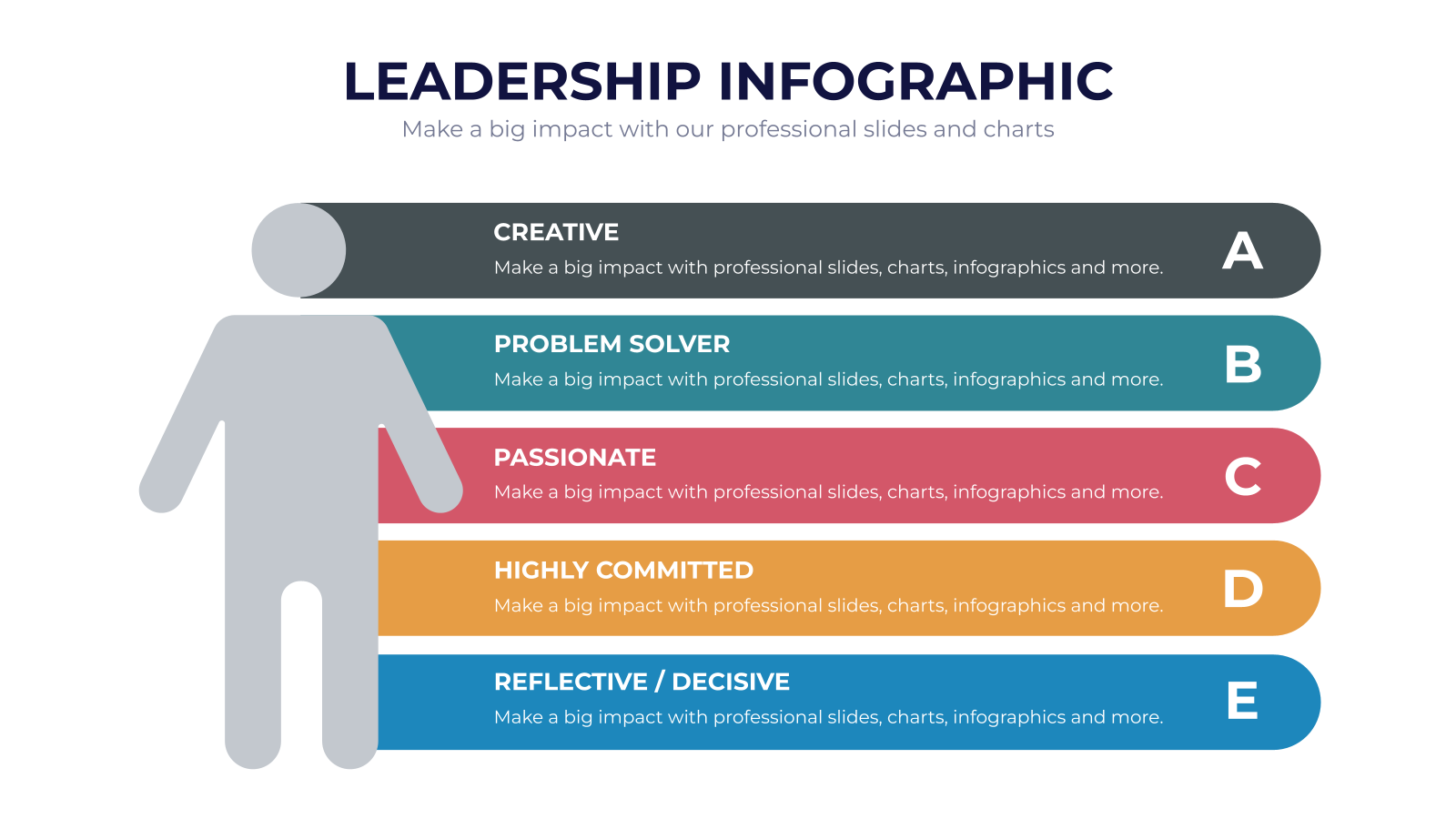 LEADERSHIP INFOGRAPHIC
Make a big impact with our professional slides and charts

CREATIVE
Make a big impact with professional slides, charts, infographics and more.
A

PROBLEM SOLVER
Make a big impact with professional slides, charts, infographics and more.
B

PASSIONATE
Make a big impact with professional slides, charts, infographics and more.
C

HIGHLY COMMITTED
Make a big impact with professional slides, charts, infographics and more.
D

REFLECTIVE / DECISIVE
Make a big impact with professional slides, charts, infographics and more.
E