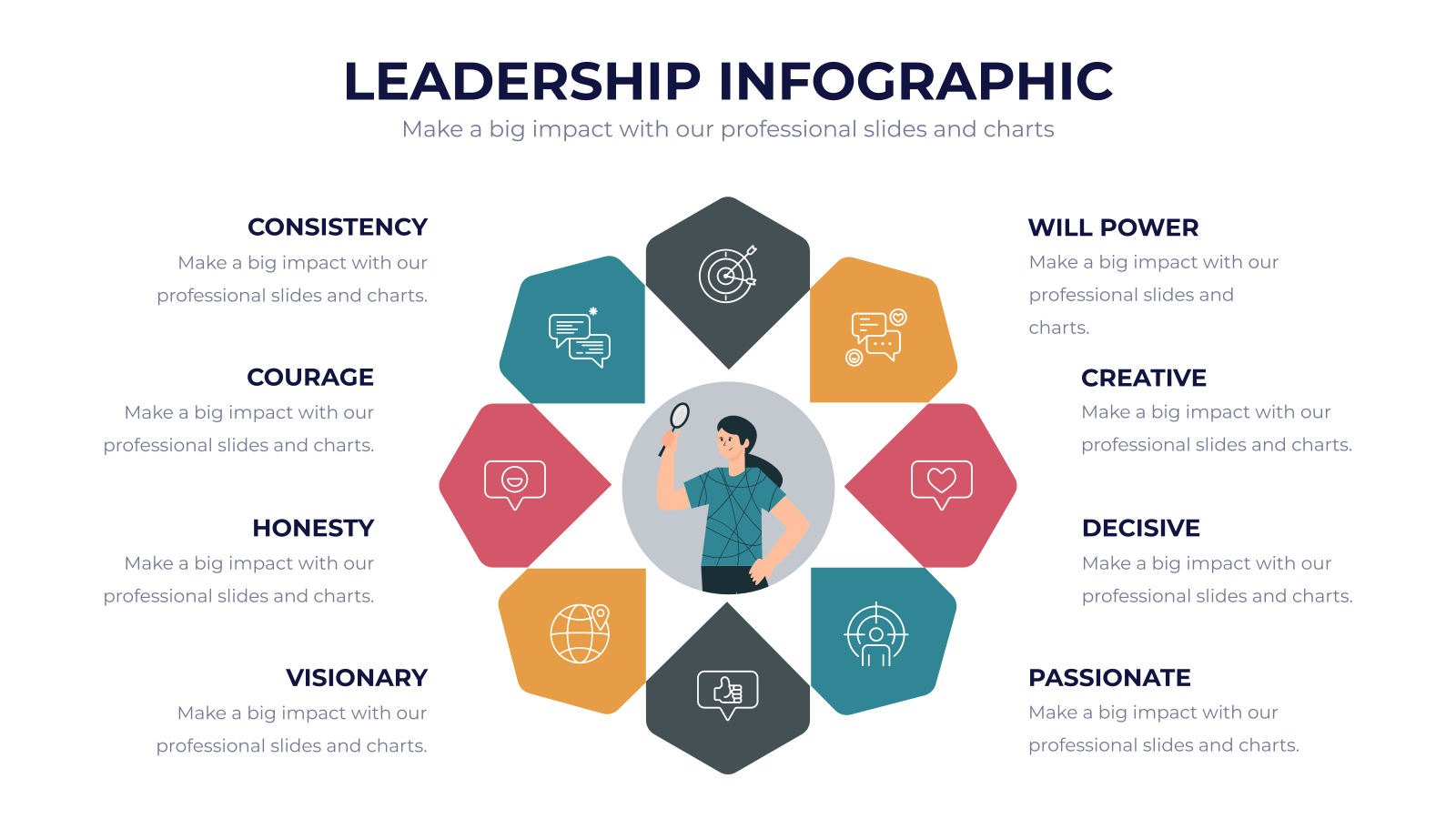 LEADERSHIP INFOGRAPHIC
Make a big impact with our professional slides and charts

CONSISTENCY
Make a big impact with our professional slides and charts.

COURAGE
Make a big impact with our professional slides and charts.

HONESTY
Make a big impact with our professional slides and charts.

VISIONARY
Make a big impact with our professional slides and charts.

WILL POWER
Make a big impact with our professional slides and charts.

CREATIVE
Make a big impact with our professional slides and charts.

DECISIVE
Make a big impact with our professional slides and charts.

PASSIONATE
Make a big impact with our professional slides and charts.