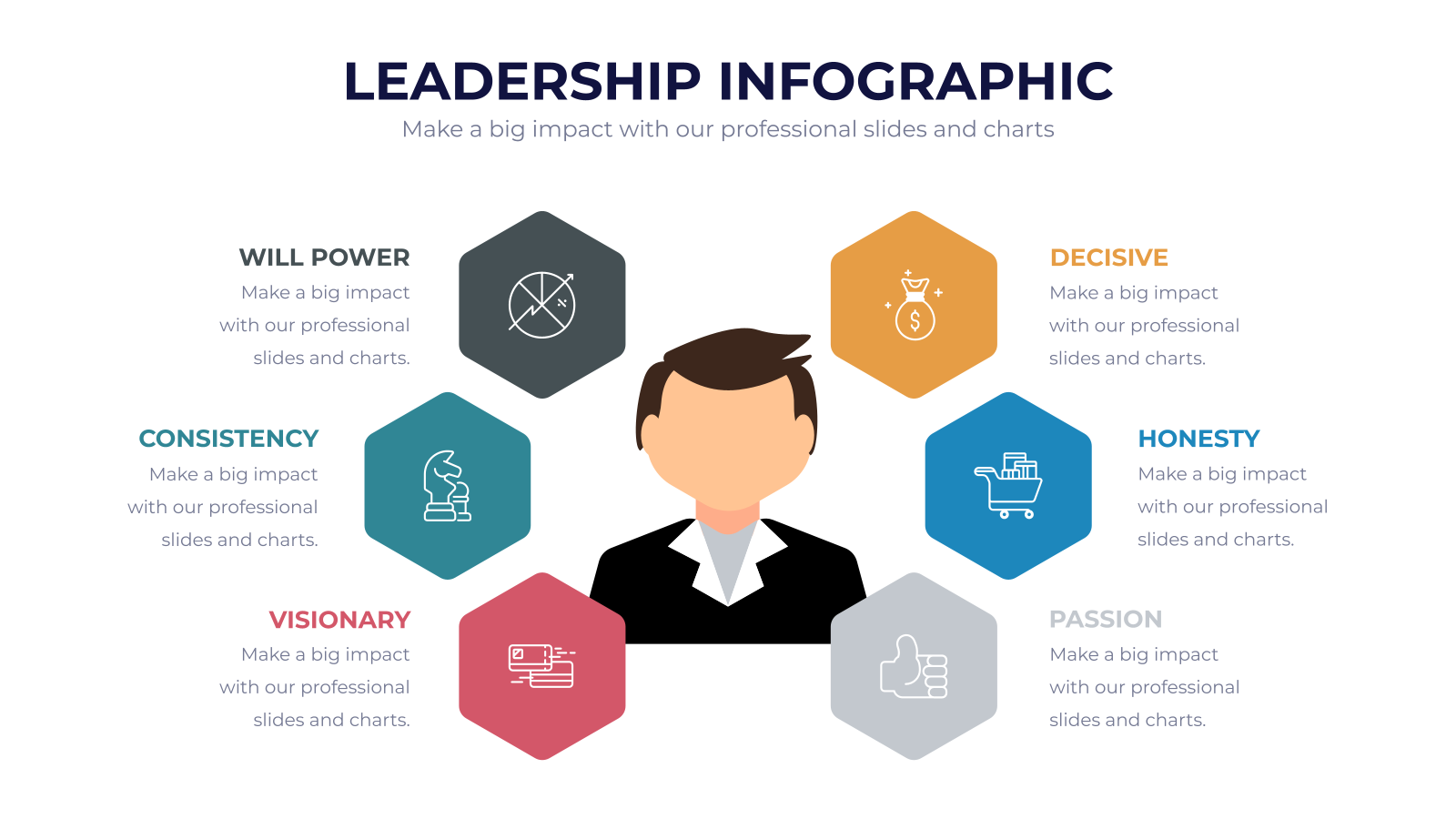 LEADERSHIP INFOGRAPHIC

Make a big impact with our professional slides and charts

WILL POWER

Make a big impact with our professional slides and charts.

CONSISTENCY

Make a big impact with our professional slides and charts.

VISIONARY

Make a big impact with our professional slides and charts.

DECISIVE

Make a big impact with our professional slides and charts.

HONESTY

Make a big impact with our professional slides and charts.

PASSION

Make a big impact with our professional slides and charts.