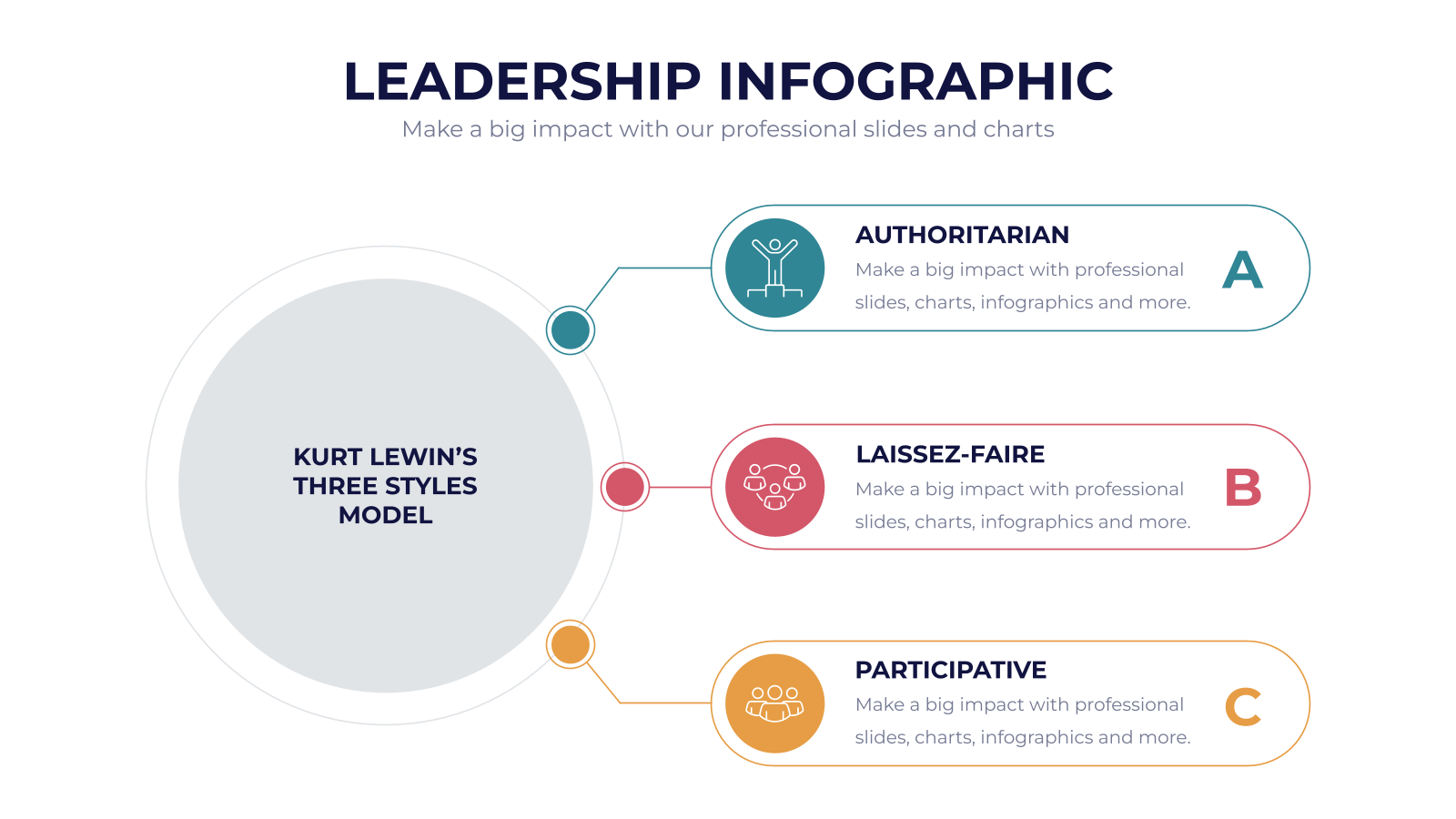 LEADERSHIP INFOGRAPHIC
Make a big impact with our professional slides and charts

KURT LEWIN'S THREE STYLES MODEL

AUTHORITARIAN
Make a big impact with professional slides, charts, infographics and more.
A

LAISSEZ-FAIRE
Make a big impact with professional slides, charts, infographics and more.
B

PARTICIPATIVE
Make a big impact with professional slides, charts, infographics and more.
C