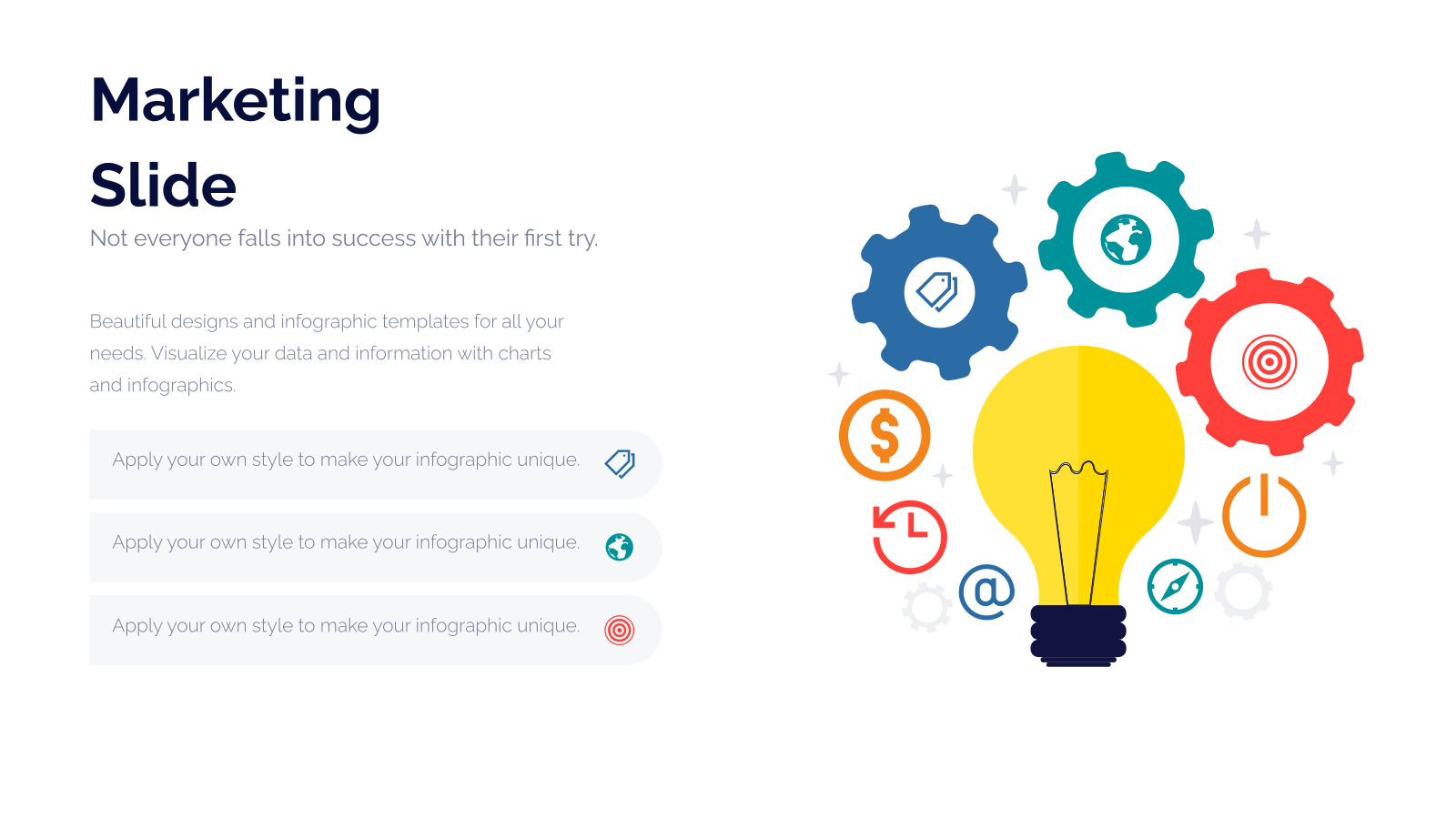 Marketing
Slide

Not everyone falls into success with their first try.

Beautiful designs and infographic templates for all your needs. Visualize your data and information with charts and infographics.

Apply your own style to make your infographic unique.

Apply your own style to make your infographic unique.

Apply your own style to make your infographic unique.

$

@