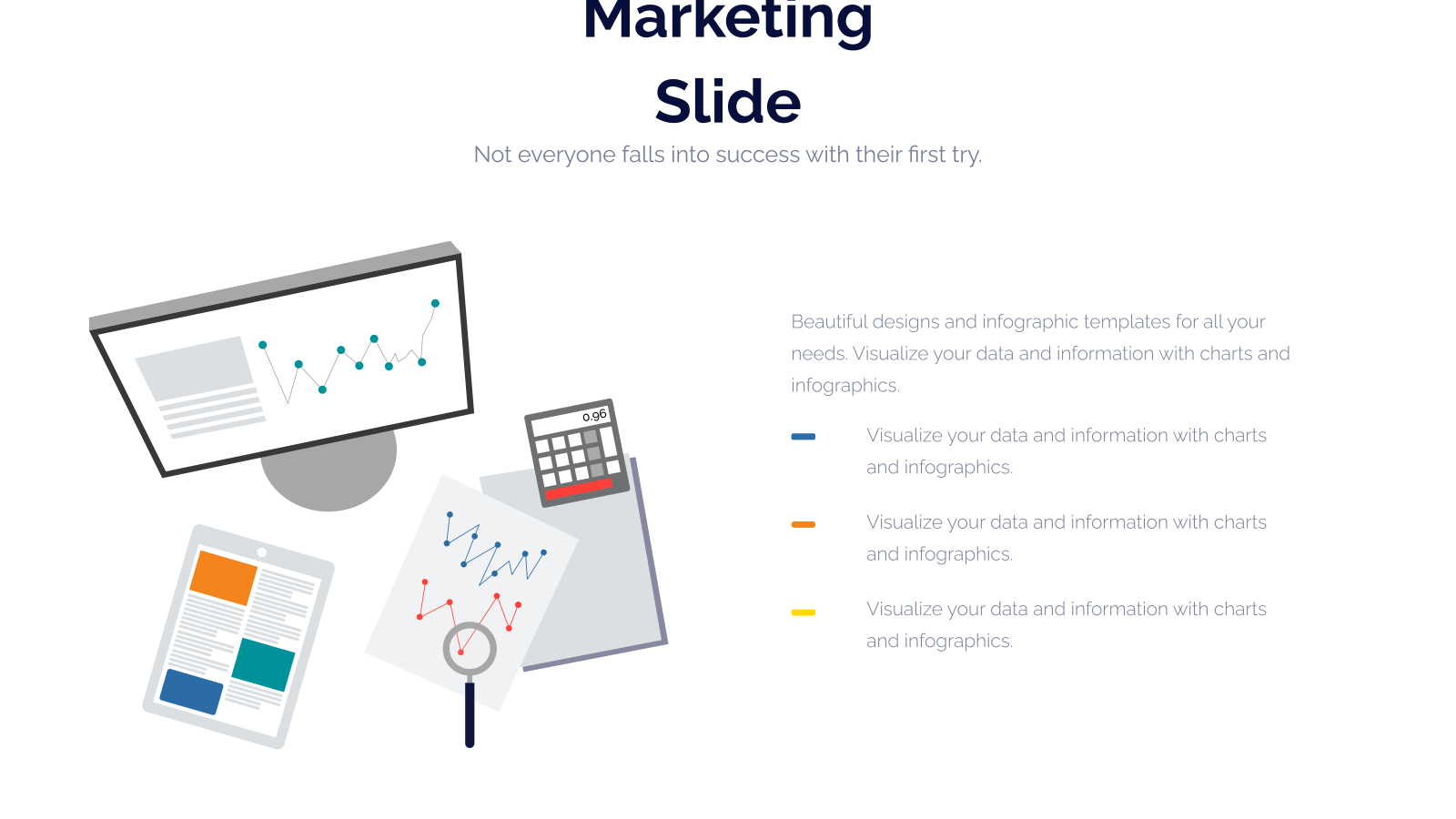 Marketing Slide

Not everyone falls into success with their first try.

0.96

Beautiful designs and infographic templates for all your needs. Visualize your data and information with charts and infographics.

Visualize your data and information with charts and infographics.

Visualize your data and information with charts and infographics.

Visualize your data and information with charts and infographics.