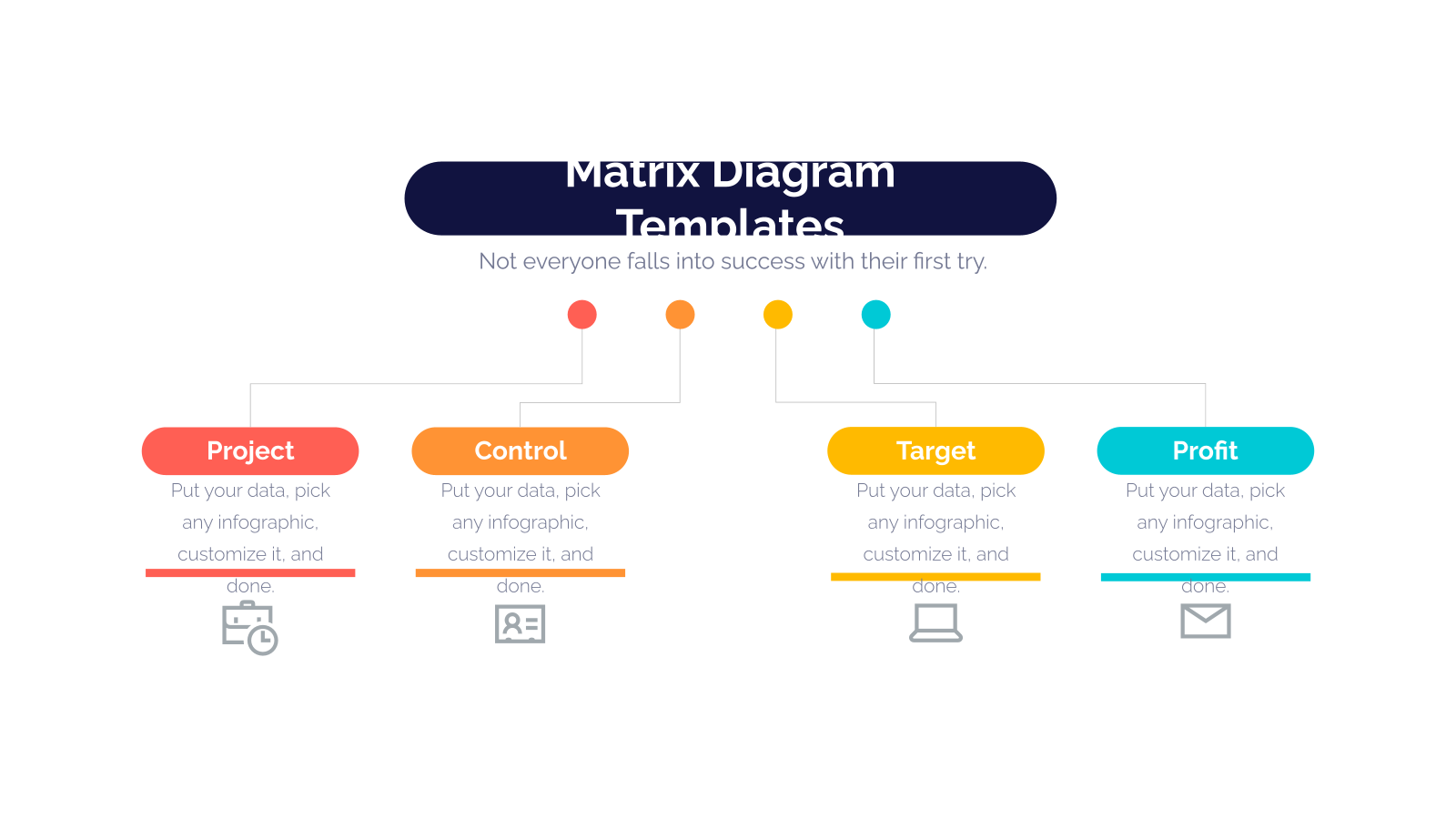 Matrix Diagram Templates

Not everyone falls into success with their first try.

Project

Put your data, pick any infographic, customize it, and done.

Control

Put your data, pick any infographic, customize it, and done.

Target

Put your data, pick any infographic, customize it, and done.

Profit

Put your data, pick any infographic, customize it, and done.