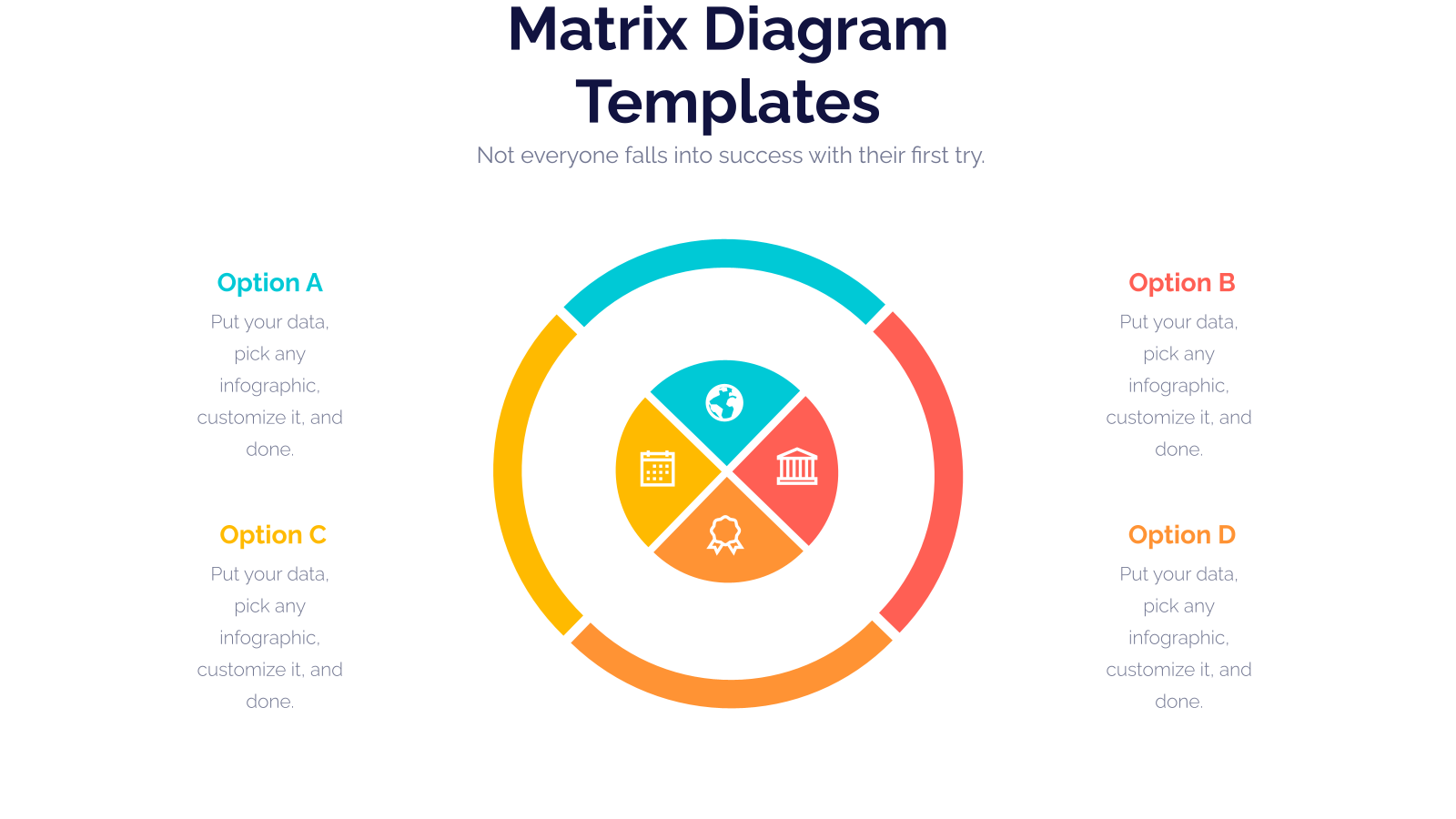 Matrix Diagram Templates

Not everyone falls into success with their first try.

Option A

Put your data, pick any infographic, customize it, and done.

Option C

Put your data, pick any infographic, customize it, and done.

Option B

Put your data, pick any infographic, customize it, and done.

Option D

Put your data, pick any infographic, customize it, and done.