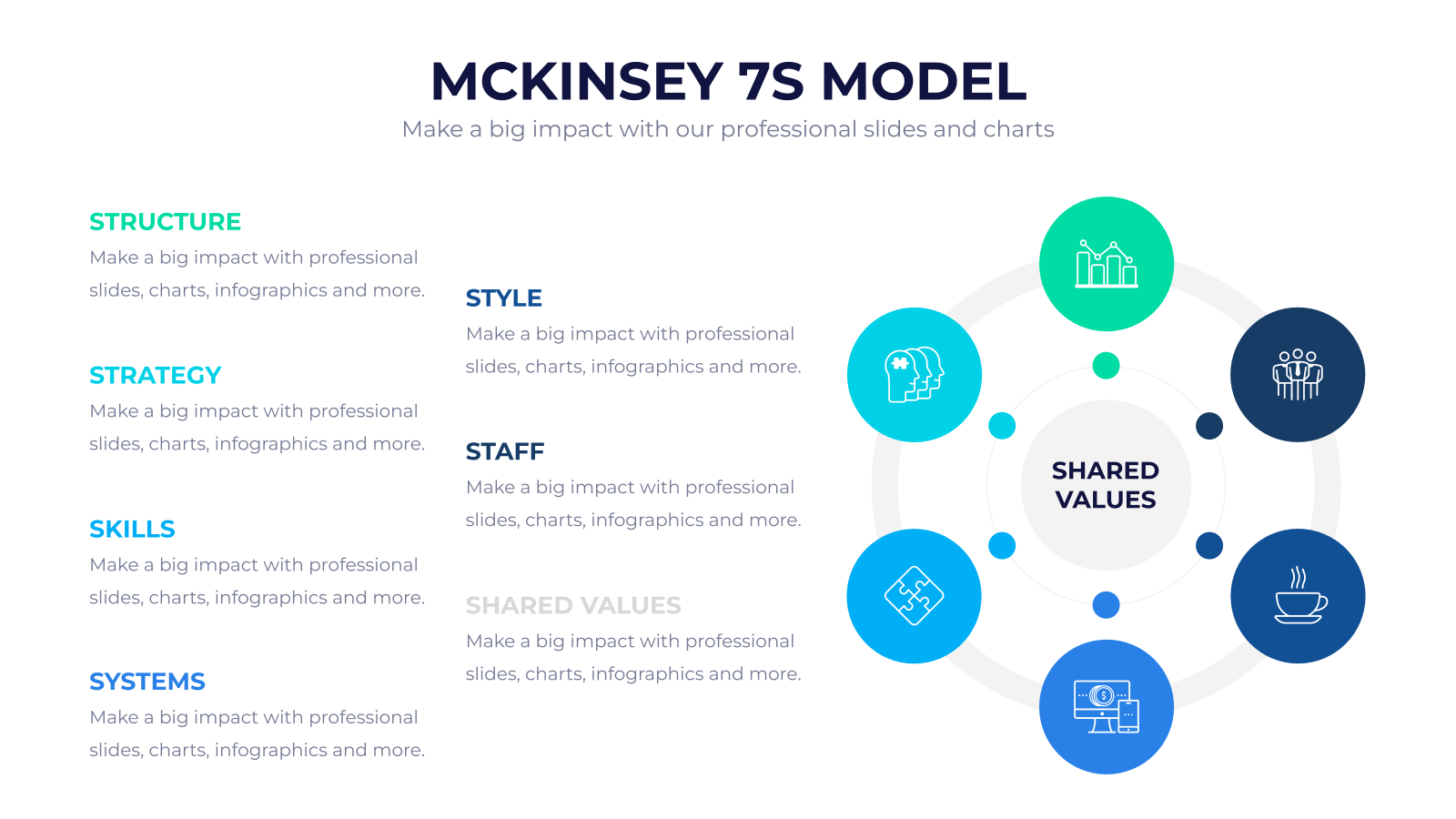 MCKINSEY 7S MODEL
Make a big impact with our professional slides and charts

STRUCTURE
Make a big impact with professional slides, charts, infographics and more.

STRATEGY
Make a big impact with professional slides, charts, infographics and more.

SKILLS
Make a big impact with professional slides, charts, infographics and more.

SYSTEMS
Make a big impact with professional slides, charts, infographics and more.

STYLE
Make a big impact with professional slides, charts, infographics and more.

STAFF
Make a big impact with professional slides, charts, infographics and more.

SHARED VALUES
Make a big impact with professional slides, charts, infographics and more.

SHARED VALUES