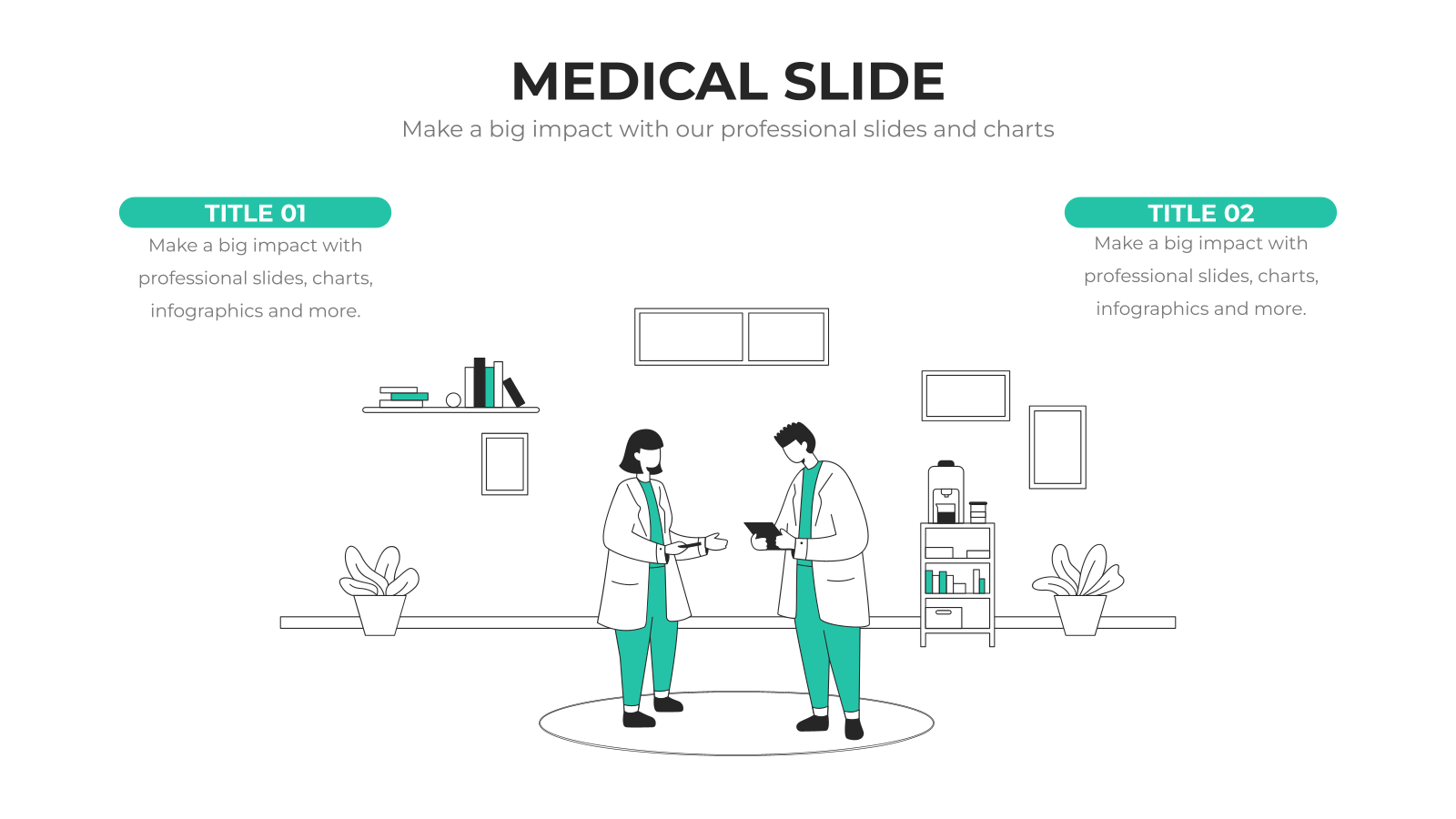 MEDICAL SLIDE
Make a big impact with our professional slides and charts

TITLE 01
Make a big impact with professional slides, charts, infographics and more.

TITLE 02
Make a big impact with professional slides, charts, infographics and more.