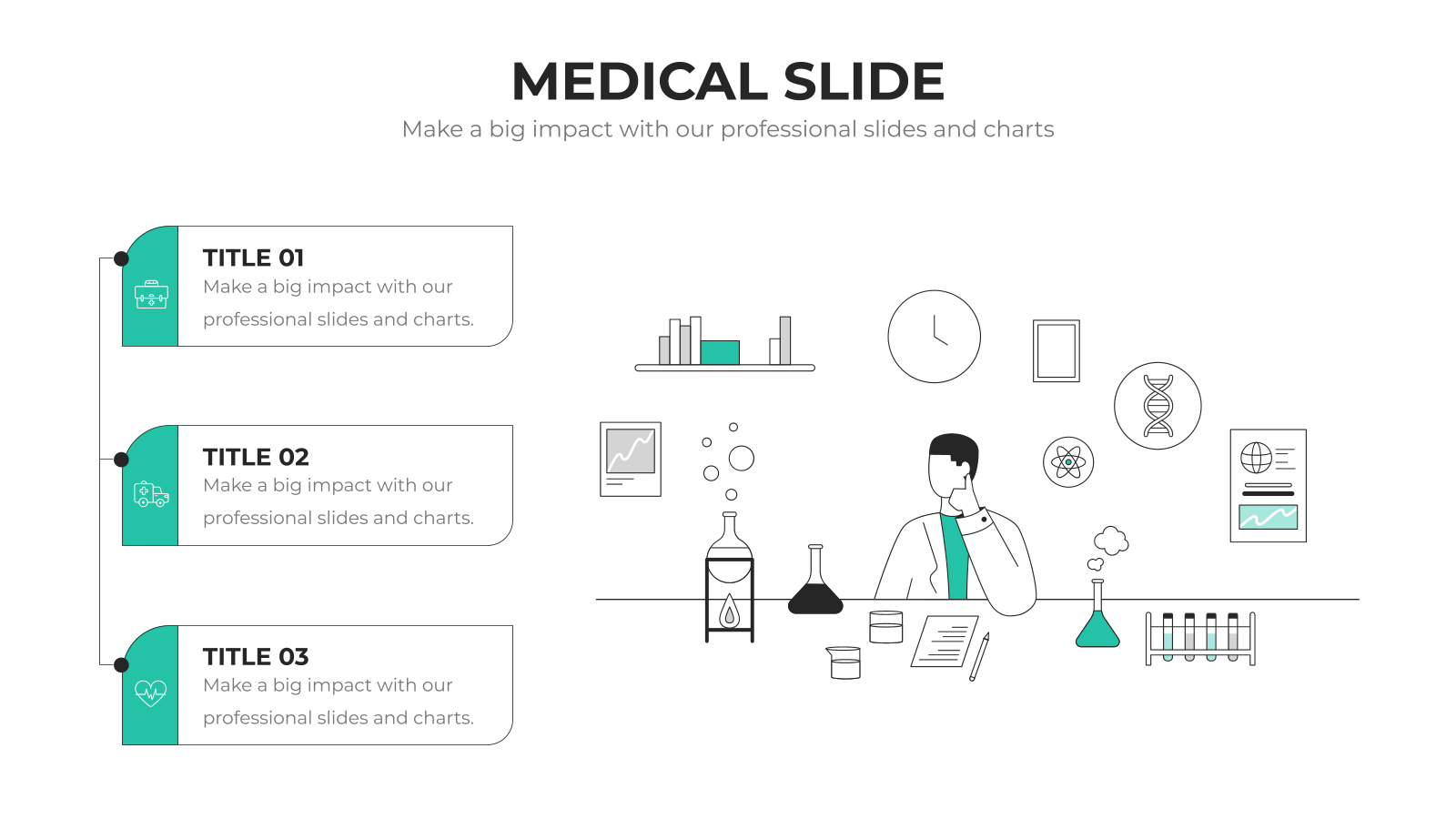 MEDICAL SLIDE
Make a big impact with our professional slides and charts

TITLE 01
Make a big impact with our professional slides and charts.

TITLE 02
Make a big impact with our professional slides and charts.

TITLE 03
Make a big impact with our professional slides and charts.