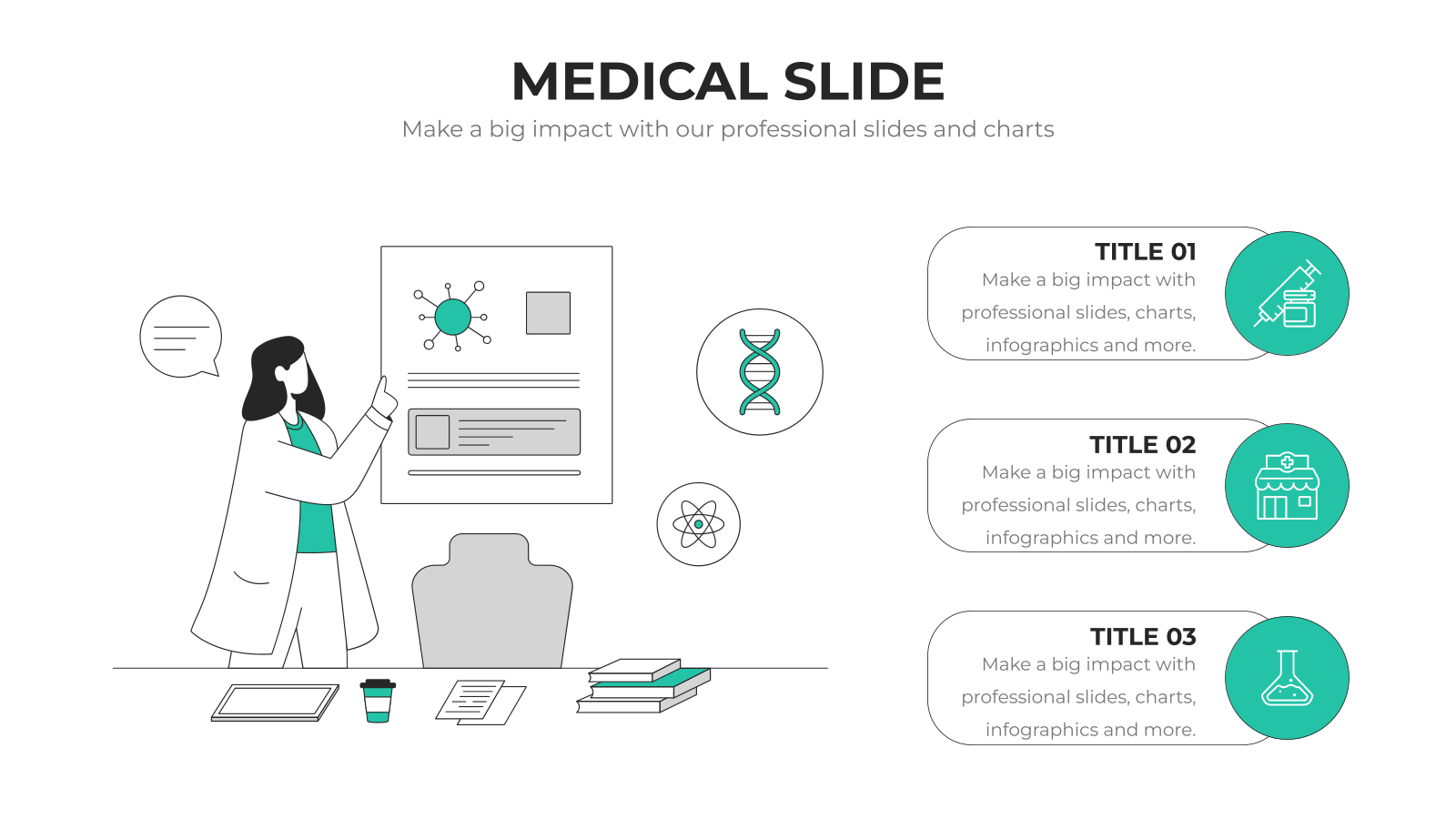 MEDICAL SLIDE

Make a big impact with our professional slides and charts

TITLE 01

Make a big impact with professional slides, charts, infographics and more.

TITLE 02

Make a big impact with professional slides, charts, infographics and more.

TITLE 03

Make a big impact with professional slides, charts, infographics and more.