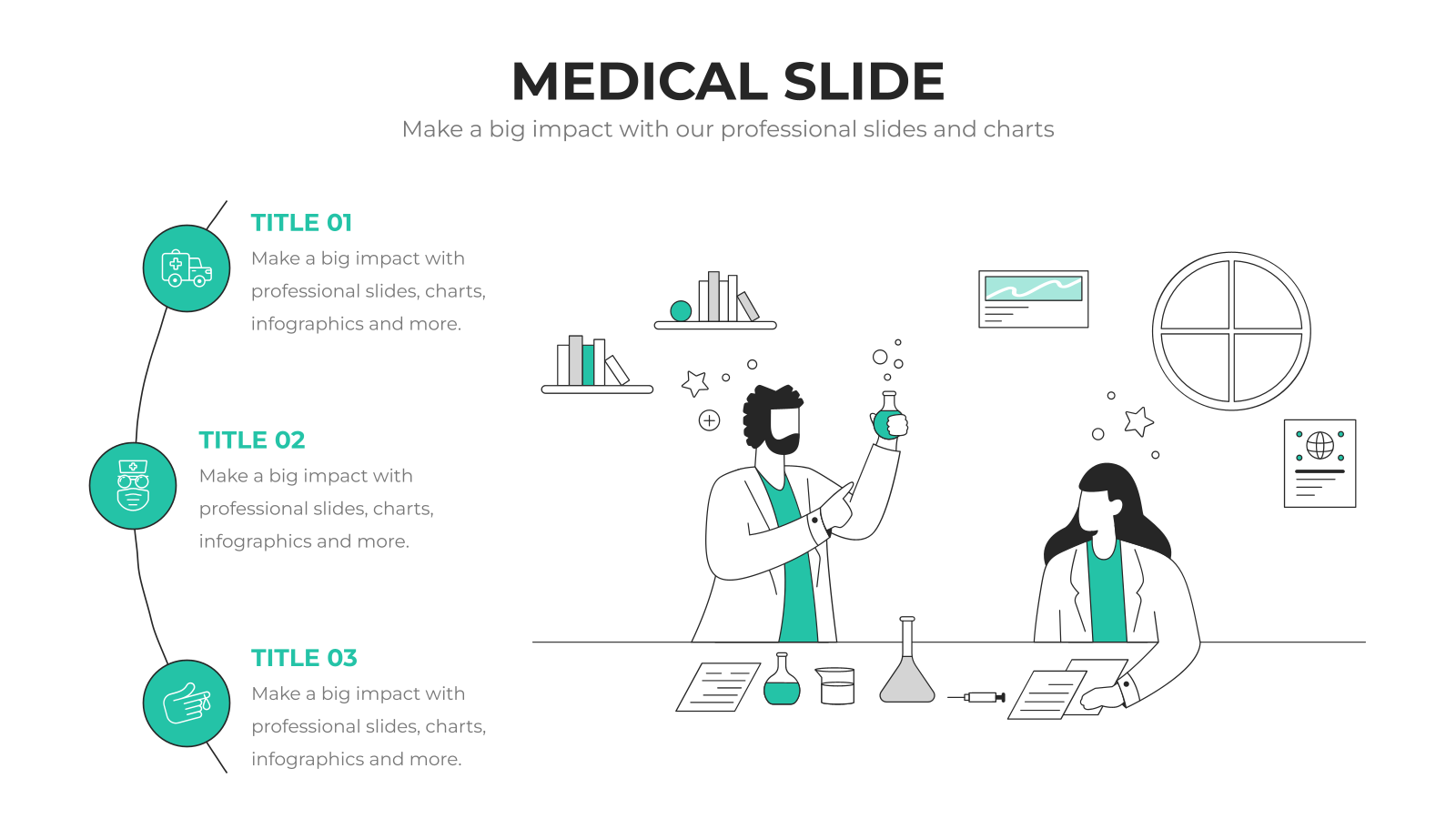 MEDICAL SLIDE

Make a big impact with our professional slides and charts

TITLE 01

Make a big impact with professional slides, charts, infographics and more.

TITLE 02

Make a big impact with professional slides, charts, infographics and more.

TITLE 03

Make a big impact with professional slides, charts, infographics and more.