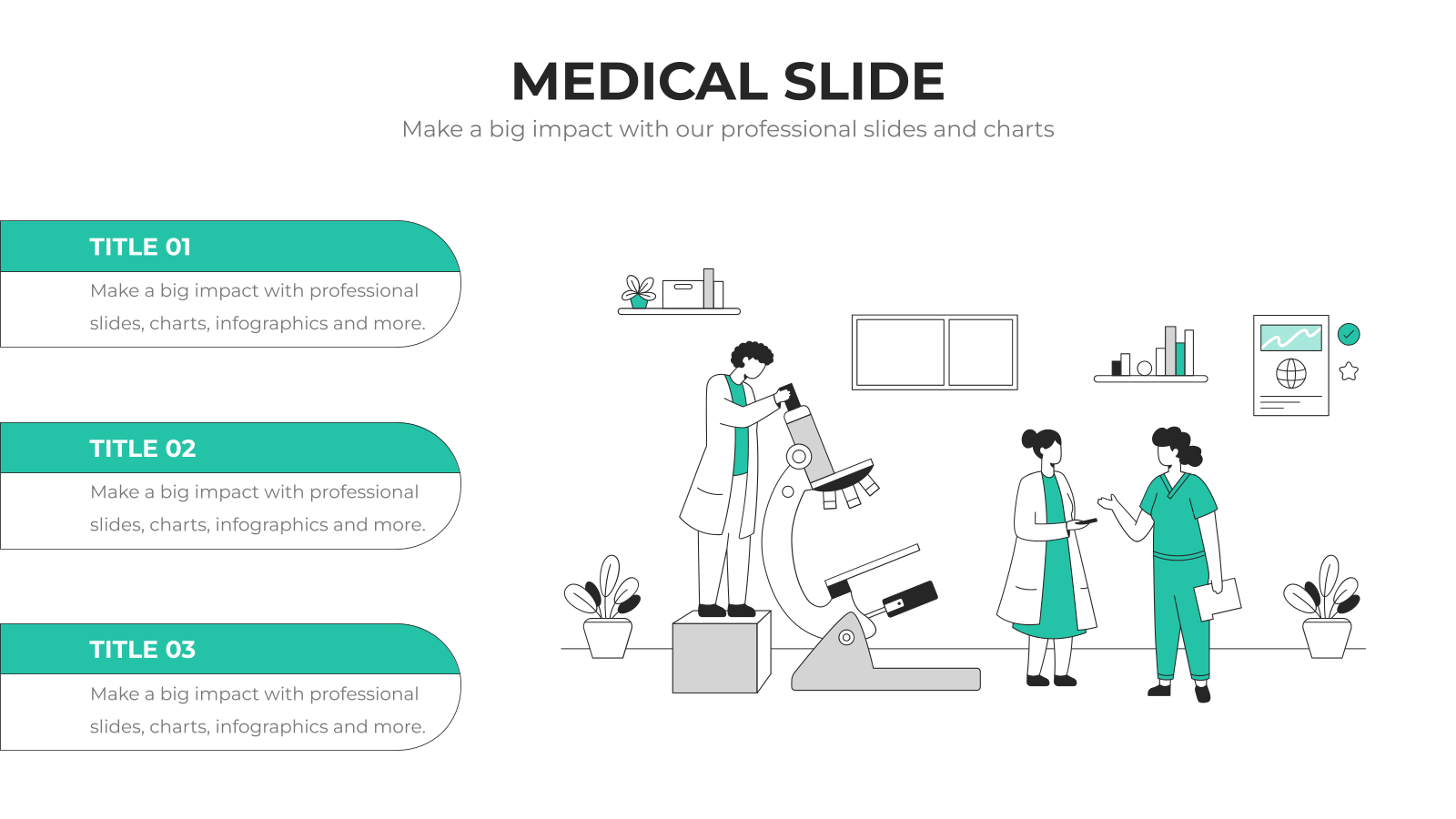 MEDICAL SLIDE
Make a big impact with our professional slides and charts

TITLE 01
Make a big impact with professional slides, charts, infographics and more.

TITLE 02
Make a big impact with professional slides, charts, infographics and more.

TITLE 03
Make a big impact with professional slides, charts, infographics and more.