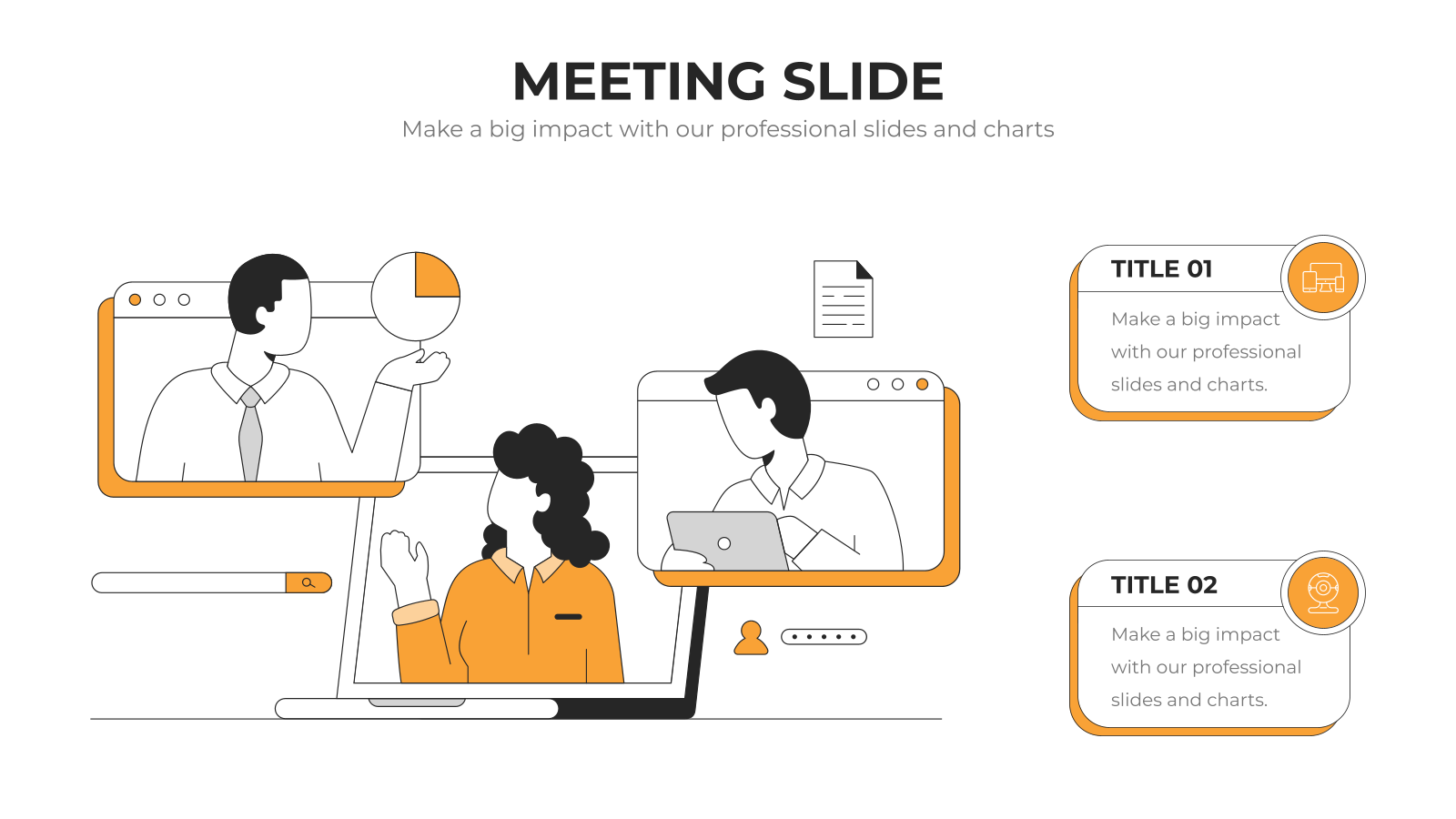 MEETING SLIDE
Make a big impact with our professional slides and charts

TITLE 01
Make a big impact with our professional slides and charts.

TITLE 02
Make a big impact with our professional slides and charts.