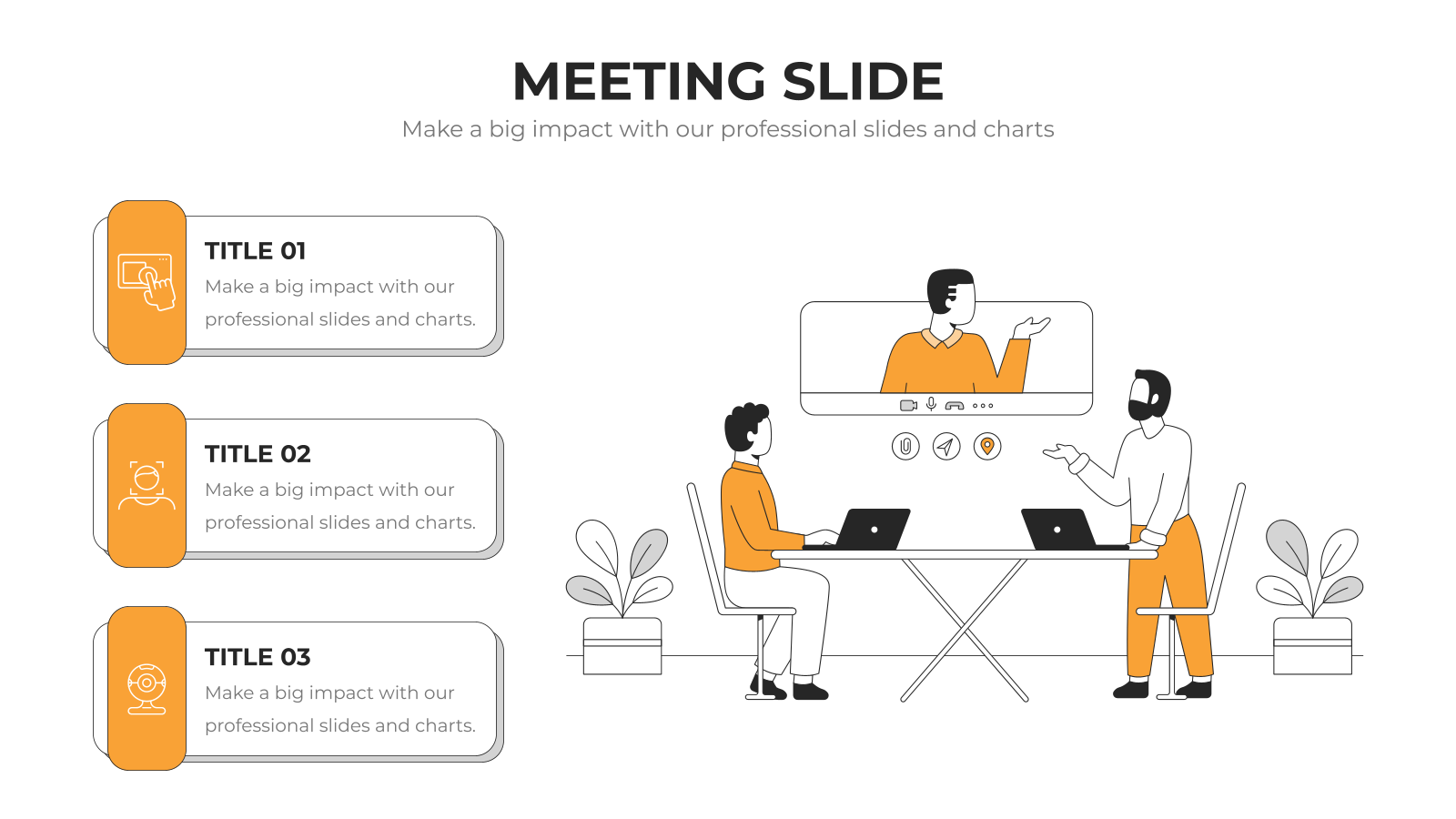 MEETING SLIDE

Make a big impact with our professional slides and charts

TITLE 01

Make a big impact with our professional slides and charts.

TITLE 02

Make a big impact with our professional slides and charts.

TITLE 03

Make a big impact with our professional slides and charts.