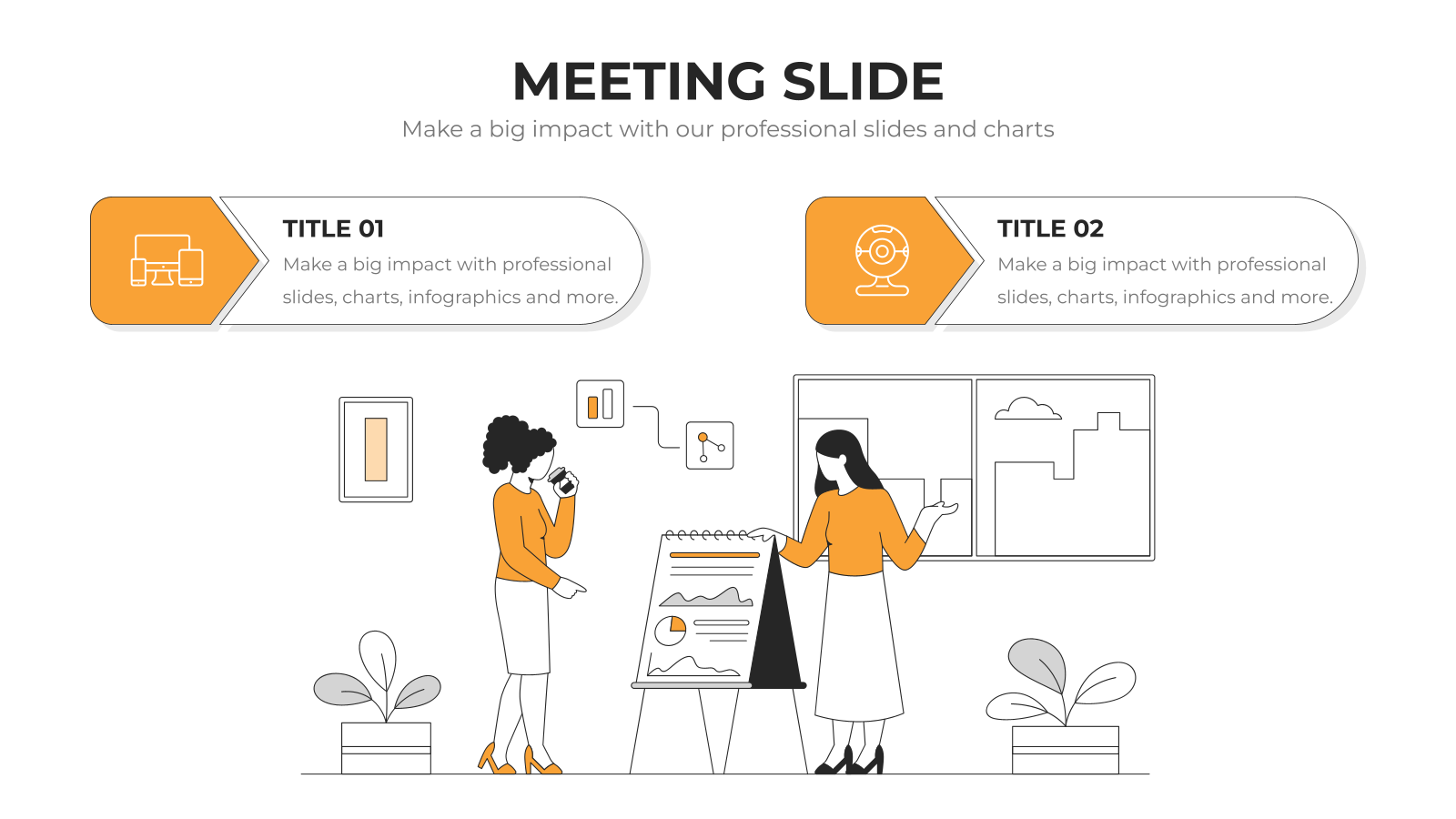 MEETING SLIDE
Make a big impact with our professional slides and charts

TITLE 01
Make a big impact with professional slides, charts, infographics and more.

TITLE 02
Make a big impact with professional slides, charts, infographics and more.