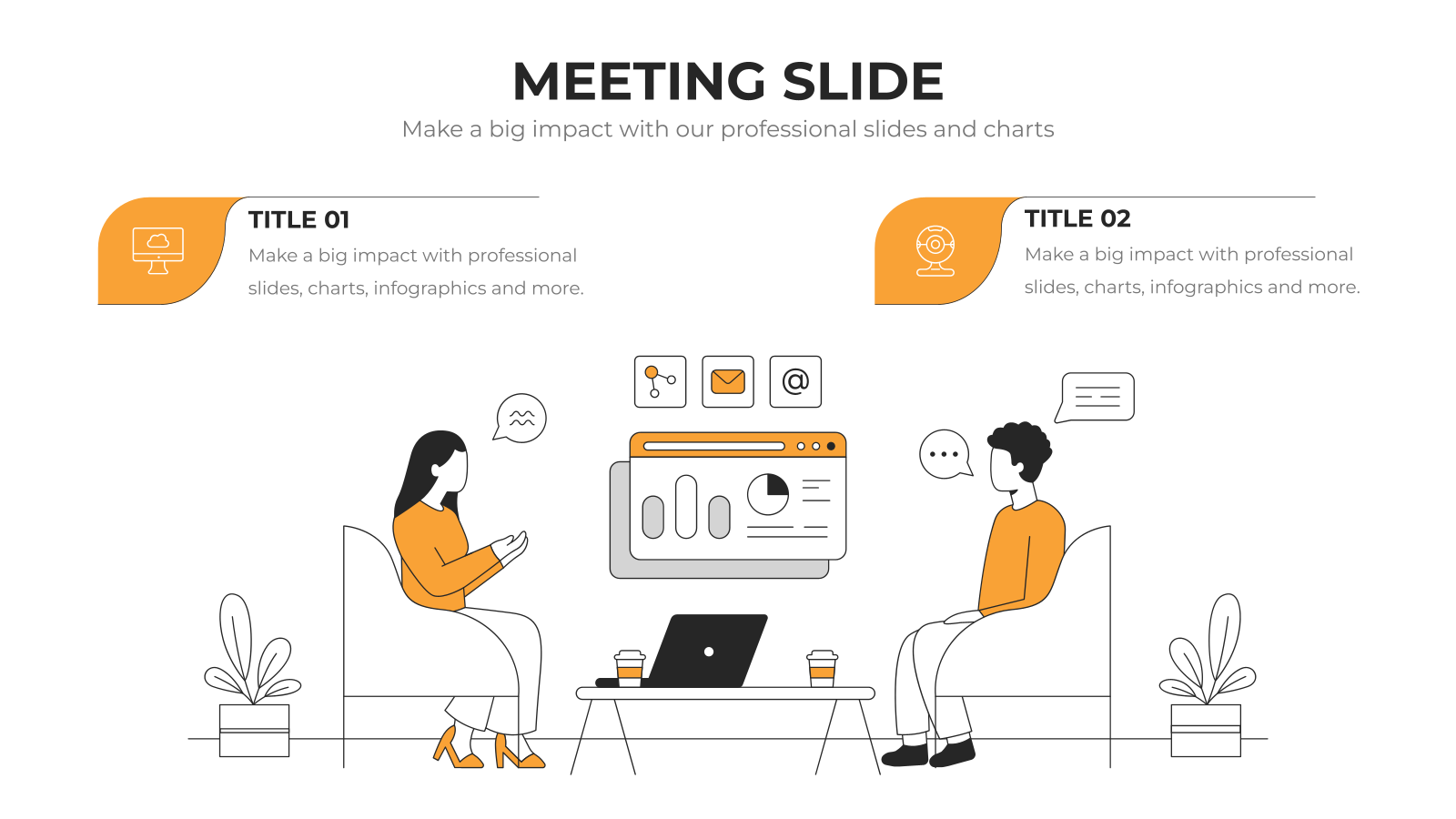 MEETING SLIDE
Make a big impact with our professional slides and charts

TITLE 01
Make a big impact with professional slides, charts, infographics and more.

TITLE 02
Make a big impact with professional slides, charts, infographics and more.

@