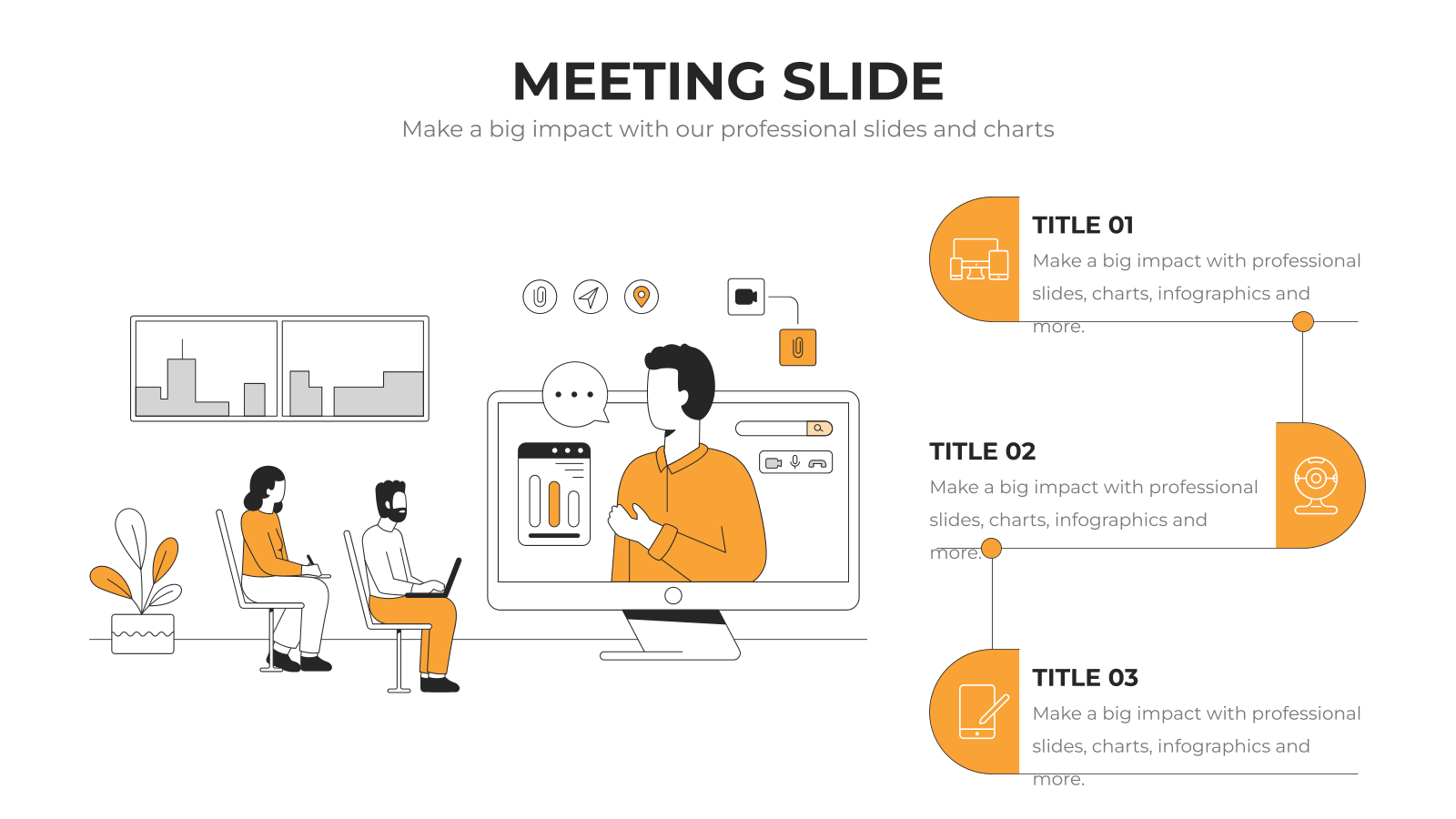 MEETING SLIDE
Make a big impact with our professional slides and charts

TITLE 01
Make a big impact with professional slides, charts, infographics and more.

TITLE 02
Make a big impact with professional slides, charts, infographics and more.

TITLE 03
Make a big impact with professional slides, charts, infographics and more.