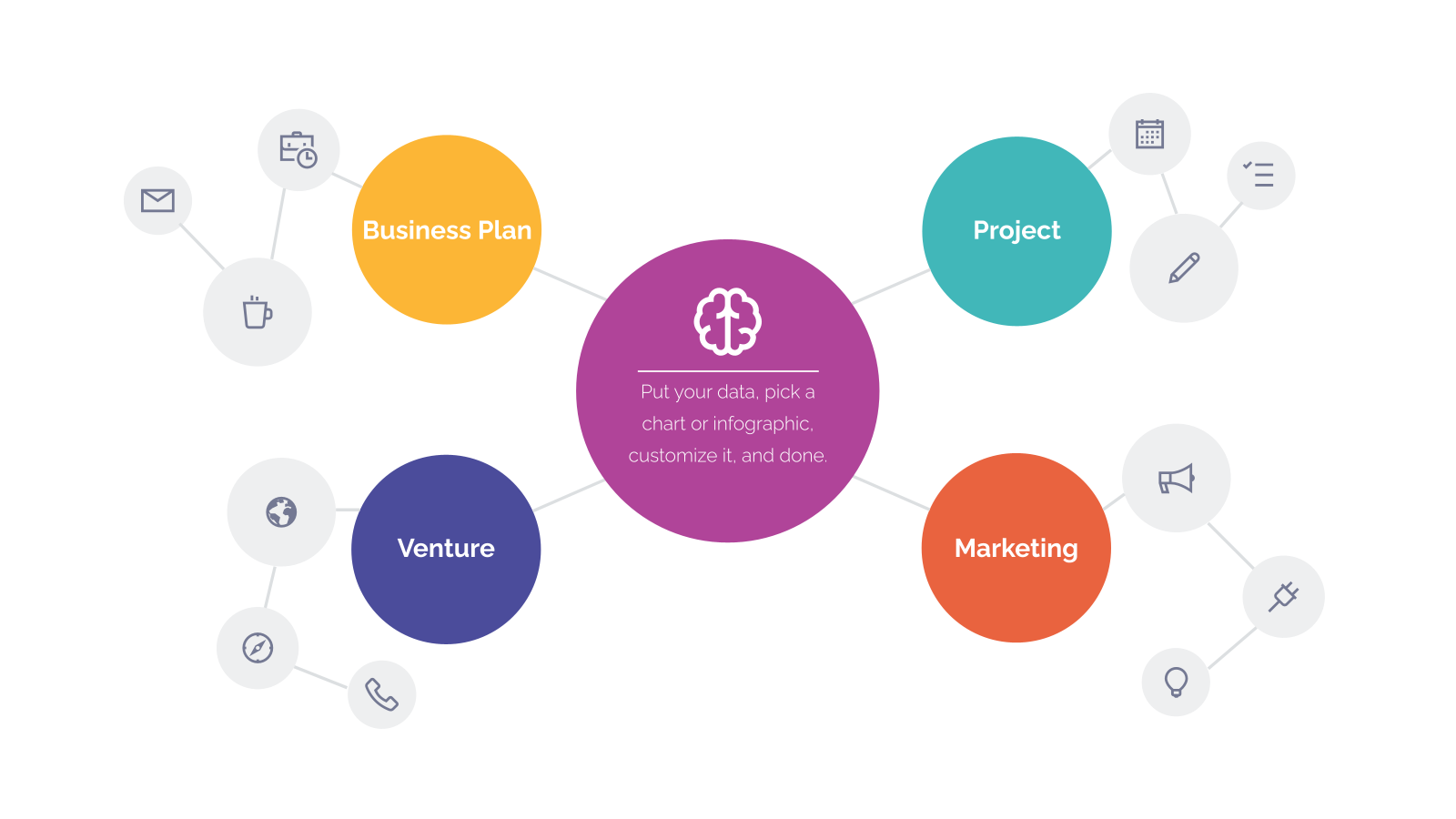 Business Plan

Project

Put your data, pick a chart or infographic, customize it, and done.

Venture

Marketing