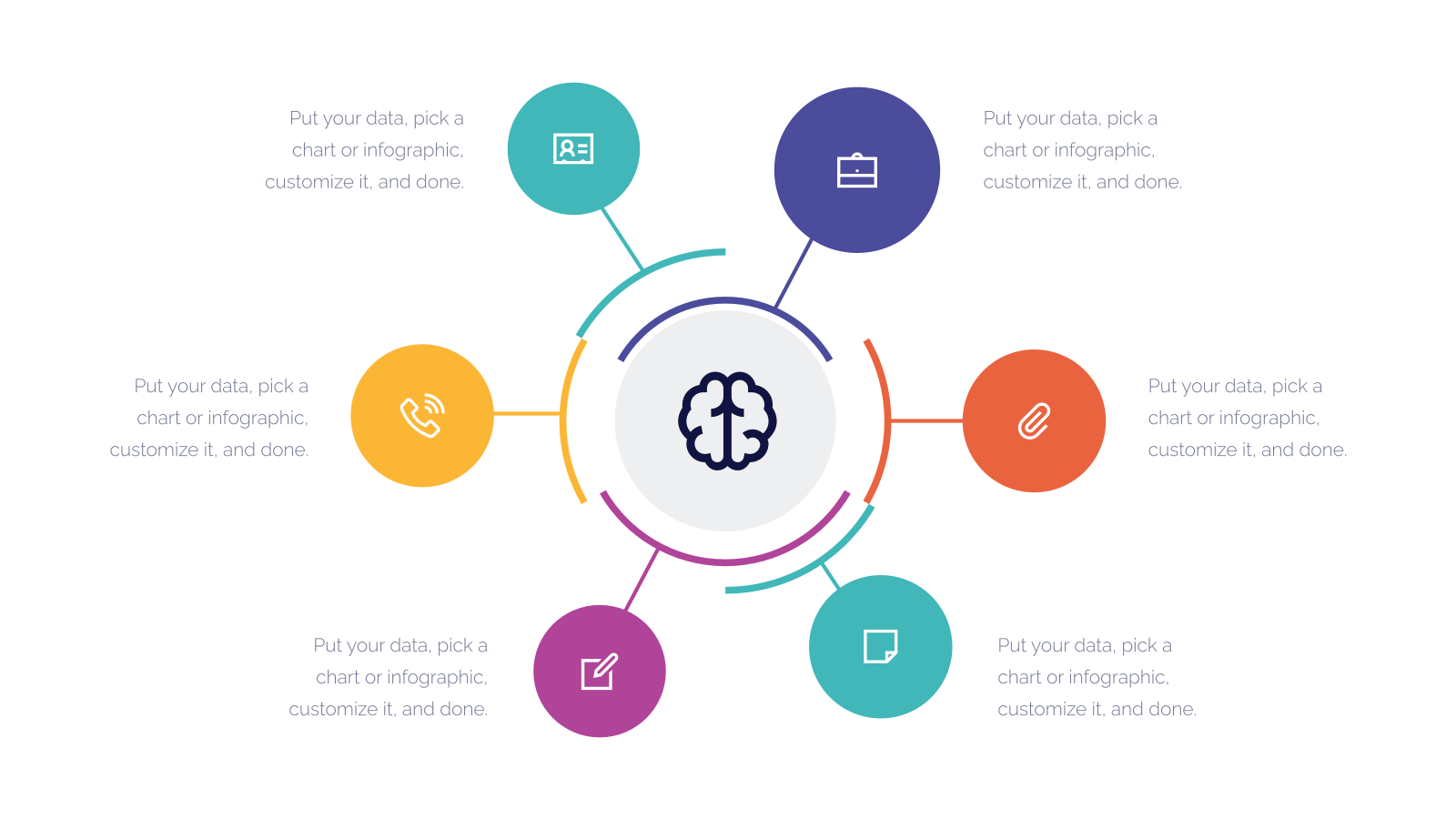 Put your data, pick a chart or infographic, customize it, and done.

Put your data, pick a chart or infographic, customize it, and done.

Put your data, pick a chart or infographic, customize it, and done.

Put your data, pick a chart or infographic, customize it, and done.

Put your data, pick a chart or infographic, customize it, and done.

Put your data, pick a chart or infographic, customize it, and done.