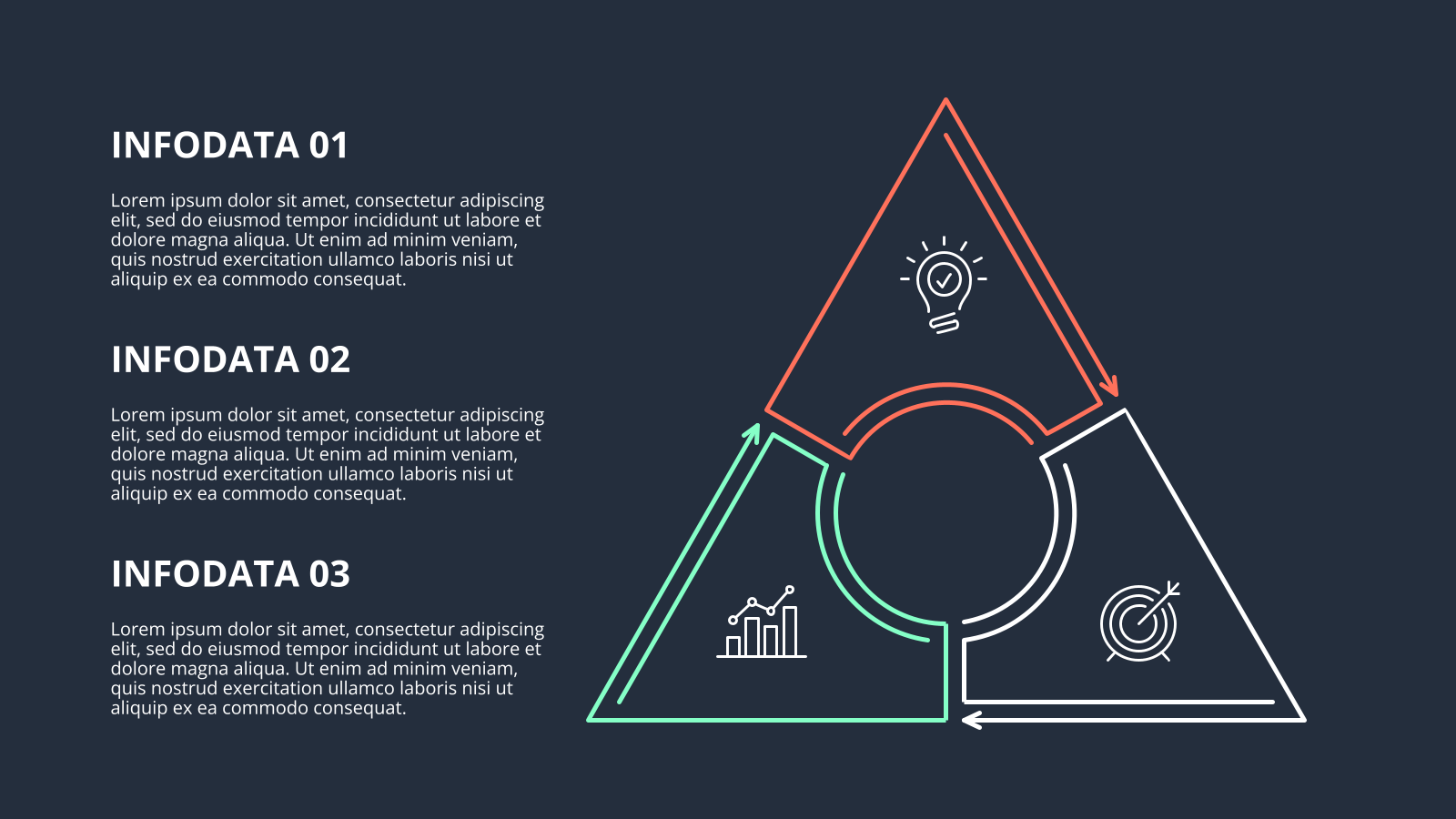 INFODATA 01

Lorem ipsum dolor sit amet, consectetur adipiscing elit, sed do eiusmod tempor incididunt ut labore et dolore magna aliqua. Ut enim ad minim veniam, quis nostrud exercitation ullamco laboris nisi ut aliquip ex ea commodo consequat.

INFODATA 02

Lorem ipsum dolor sit amet, consectetur adipiscing elit, sed do eiusmod tempor incididunt ut labore et dolore magna aliqua. Ut enim ad minim veniam, quis nostrud exercitation ullamco laboris nisi ut aliquip ex ea commodo consequat.

INFODATA 03

Lorem ipsum dolor sit amet, consectetur adipiscing elit, sed do eiusmod tempor incididunt ut labore et dolore magna aliqua. Ut enim ad minim veniam, quis nostrud exercitation ullamco laboris nisi ut aliquip ex ea commodo consequat.