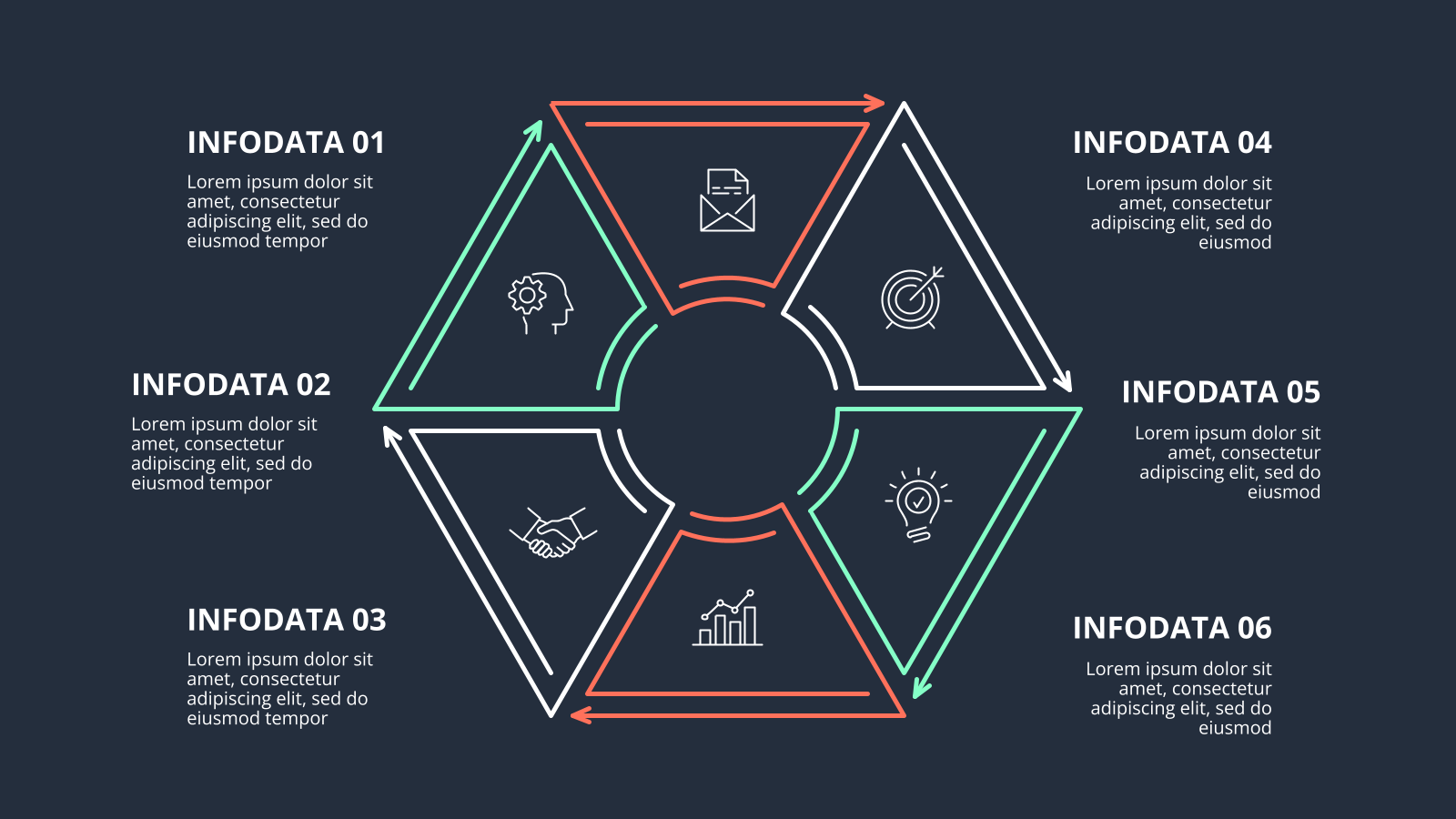 INFODATA 01

Lorem ipsum dolor sit amet, consectetur adipiscing elit, sed do eiusmod tempor

INFODATA 02

Lorem ipsum dolor sit amet, consectetur adipiscing elit, sed do eiusmod tempor

INFODATA 03

Lorem ipsum dolor sit amet, consectetur adipiscing elit, sed do eiusmod tempor

INFODATA 04

Lorem ipsum dolor sit amet, consectetur adipiscing elit, sed do eiusmod

INFODATA 05

Lorem ipsum dolor sit amet, consectetur adipiscing elit, sed do eiusmod

INFODATA 06

Lorem ipsum dolor sit amet, consectetur adipiscing elit, sed do eiusmod