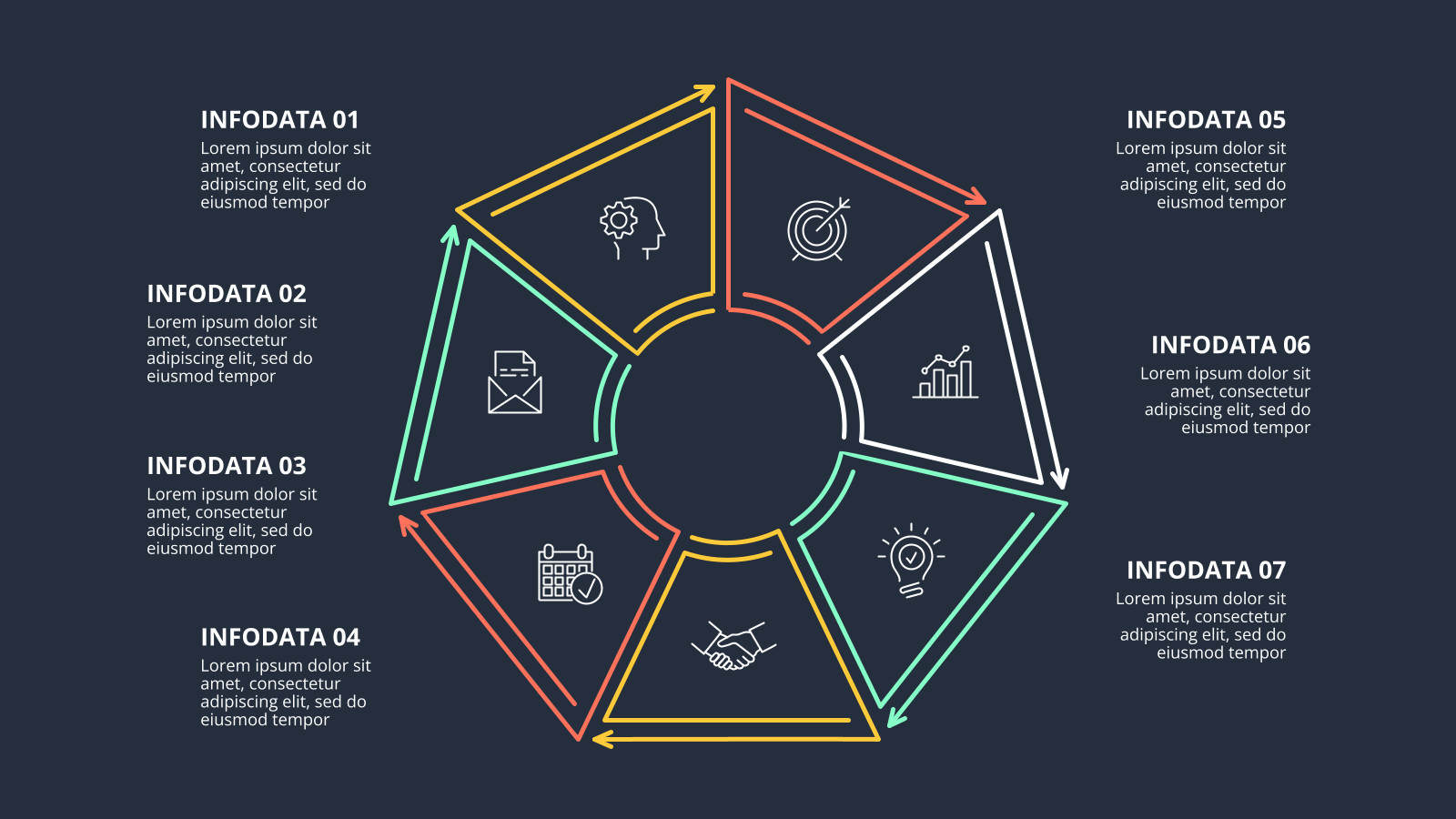 INFODATA 01
Lorem ipsum dolor sit amet, consectetur adipiscing elit, sed do eiusmod tempor

INFODATA 02
Lorem ipsum dolor sit amet, consectetur adipiscing elit, sed do eiusmod tempor

INFODATA 03
Lorem ipsum dolor sit amet, consectetur adipiscing elit, sed do eiusmod tempor

INFODATA 04
Lorem ipsum dolor sit amet, consectetur adipiscing elit, sed do eiusmod tempor

INFODATA 05
Lorem ipsum dolor sit amet, consectetur adipiscing elit, sed do eiusmod tempor

INFODATA 06
Lorem ipsum dolor sit amet, consectetur adipiscing elit, sed do eiusmod tempor

INFODATA 07
Lorem ipsum dolor sit amet, consectetur adipiscing elit, sed do eiusmod tempor