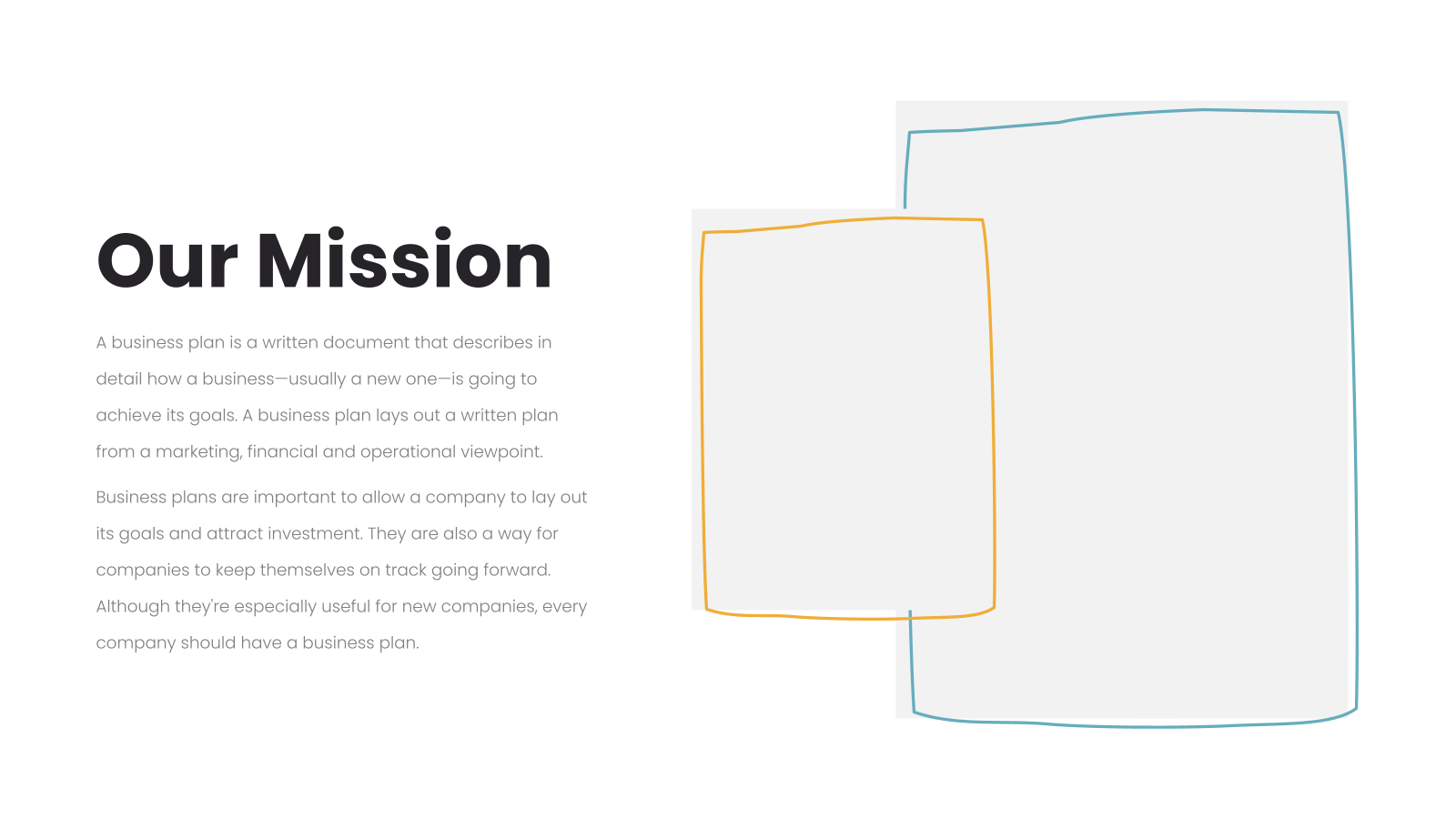 Our Mission

A business plan is a written document that describes in detail how a business—usually a new one—is going to achieve its goals. A business plan lays out a written plan from a marketing, financial and operational viewpoint.

Business plans are important to allow a company to lay out its goals and attract investment. They are also a way for companies to keep themselves on track going forward. Although they're especially useful for new companies, every company should have a business plan.