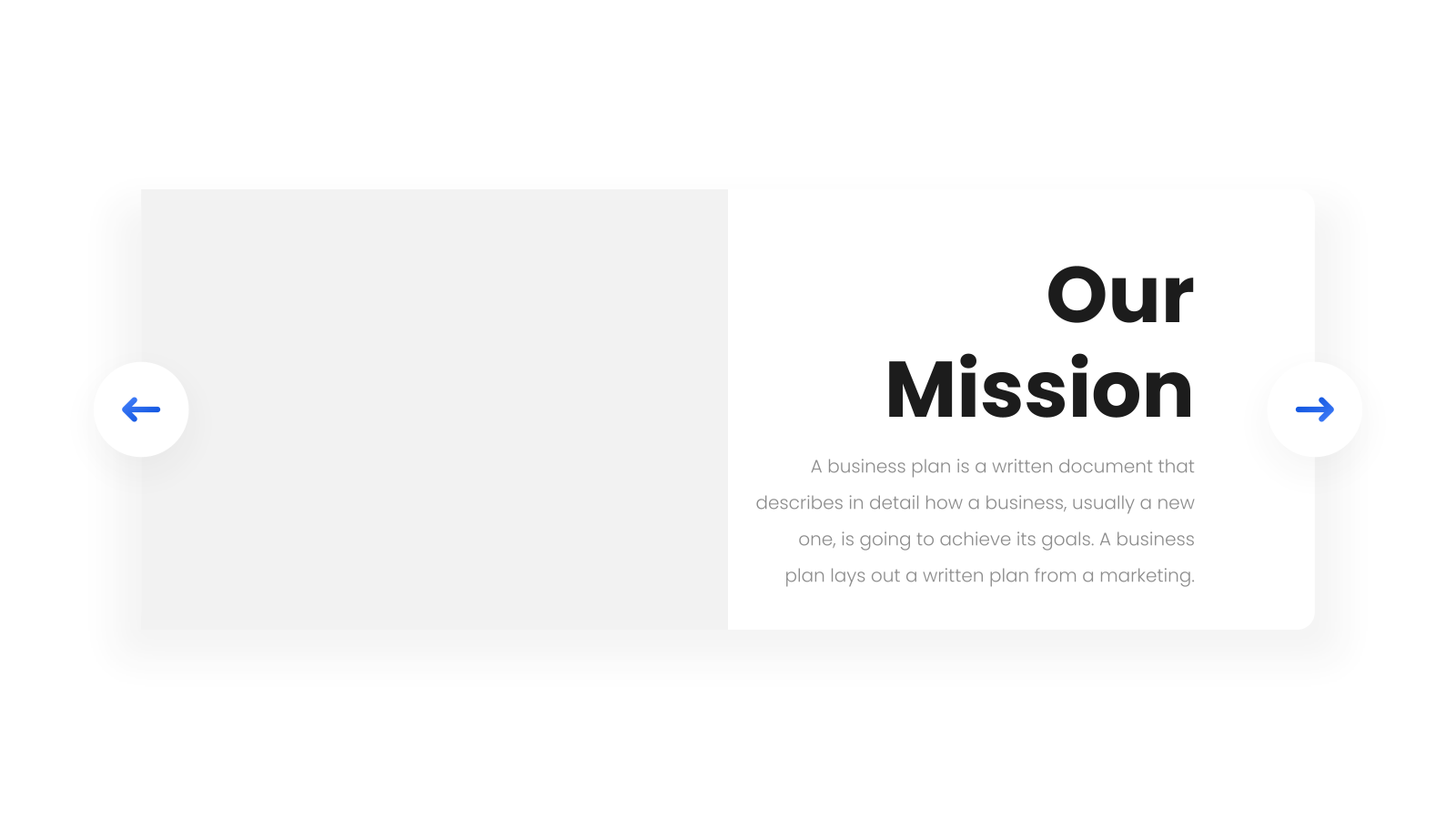 Our Mission

A business plan is a written document that describes in detail how a business, usually a new one, is going to achieve its goals. A business plan lays out a written plan from a marketing.