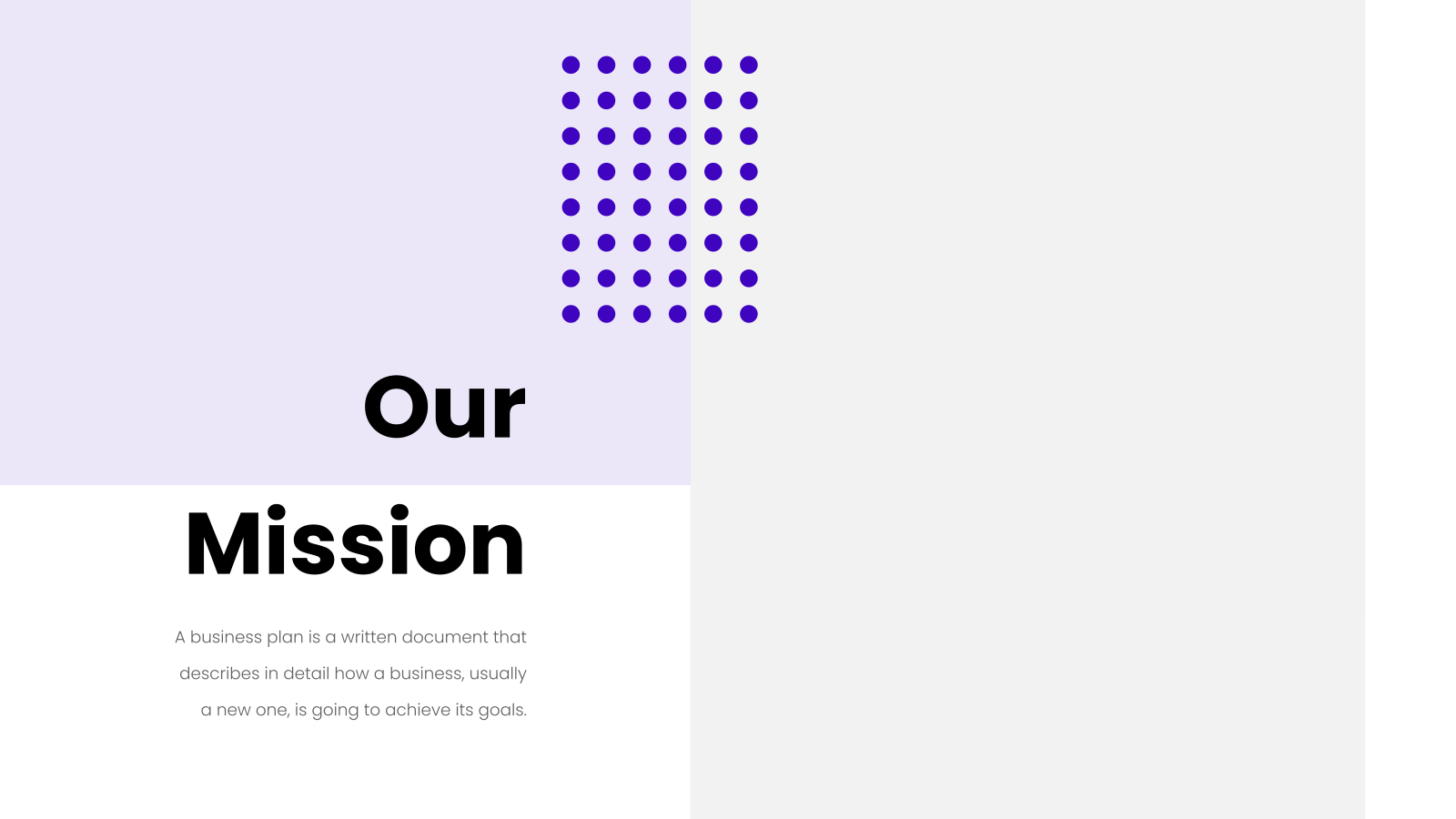 Our
Mission

A business plan is a written document that describes in detail how a business, usually a new one, is going to achieve its goals.