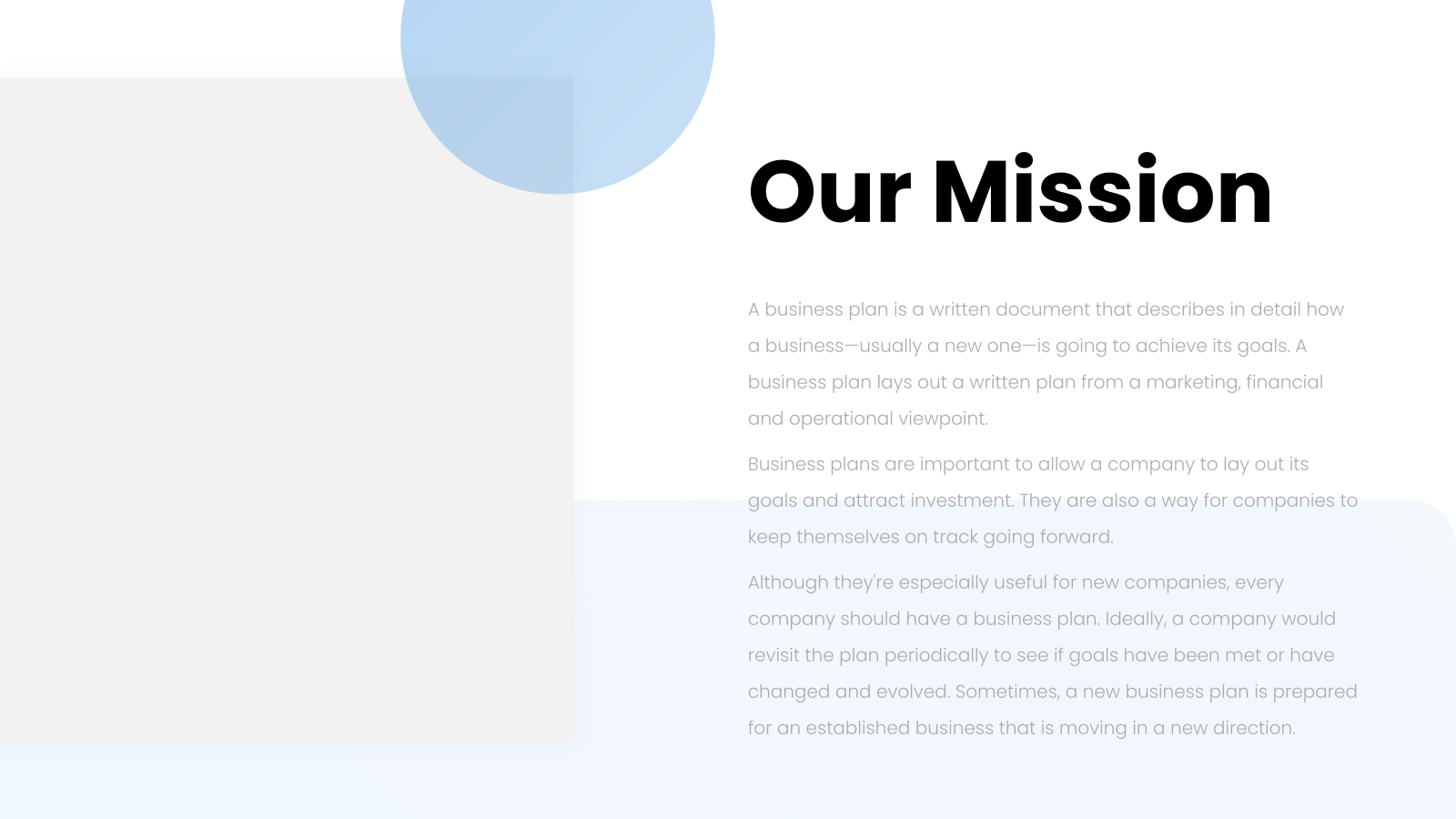 Our Mission

A business plan is a written document that describes in detail how a business—usually a new one—is going to achieve its goals. A business plan lays out a written plan from a marketing, financial and operational viewpoint.

Business plans are important to allow a company to lay out its goals and attract investment. They are also a way for companies to keep themselves on track going forward.

Although they're especially useful for new companies, every company should have a business plan. Ideally, a company would revisit the plan periodically to see if goals have been met or have changed and evolved. Sometimes, a new business plan is prepared for an established business that is moving in a new direction.