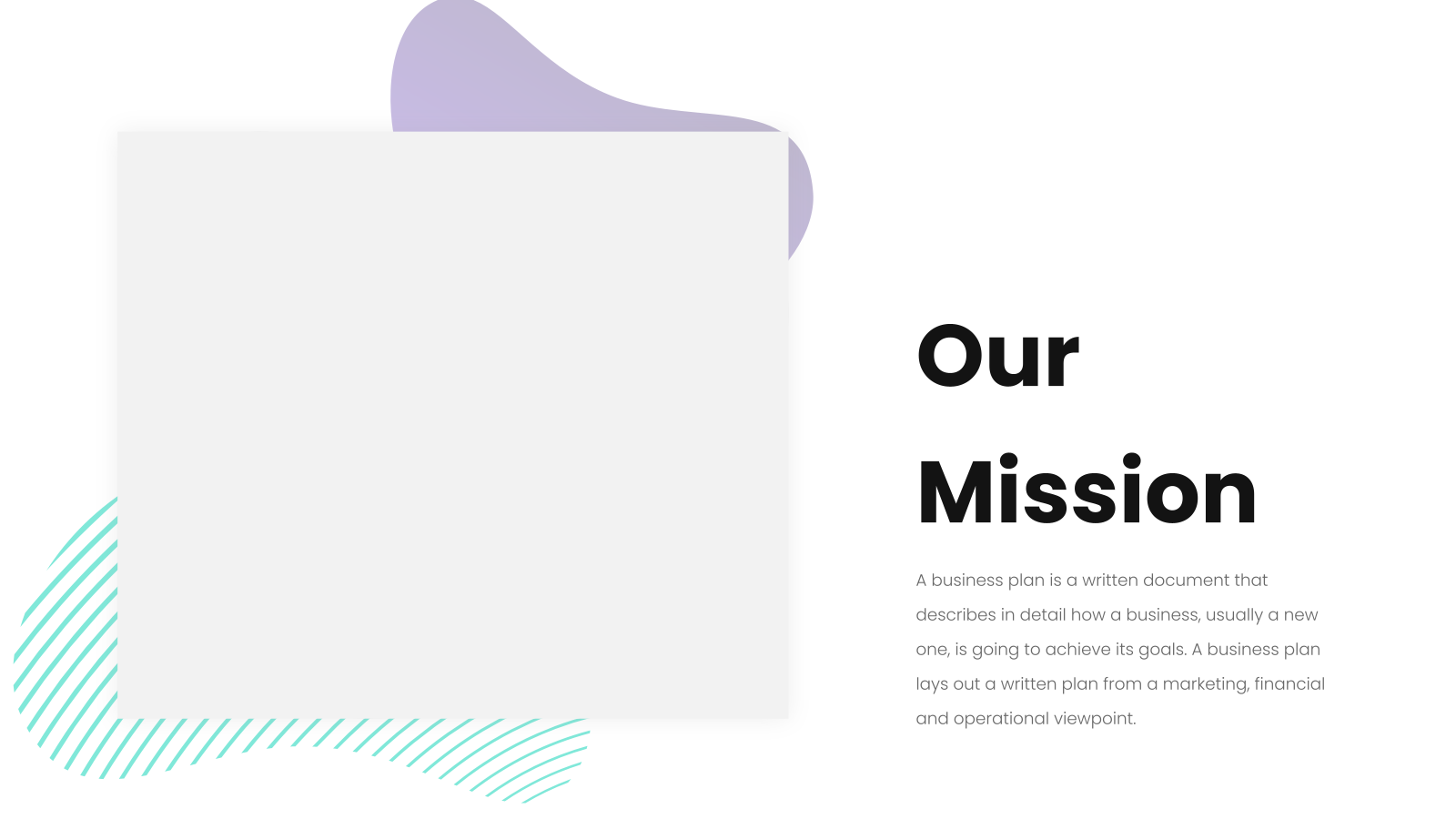 Our Mission

A business plan is a written document that describes in detail how a business, usually a new one, is going to achieve its goals. A business plan lays out a written plan from a marketing, financial and operational viewpoint.