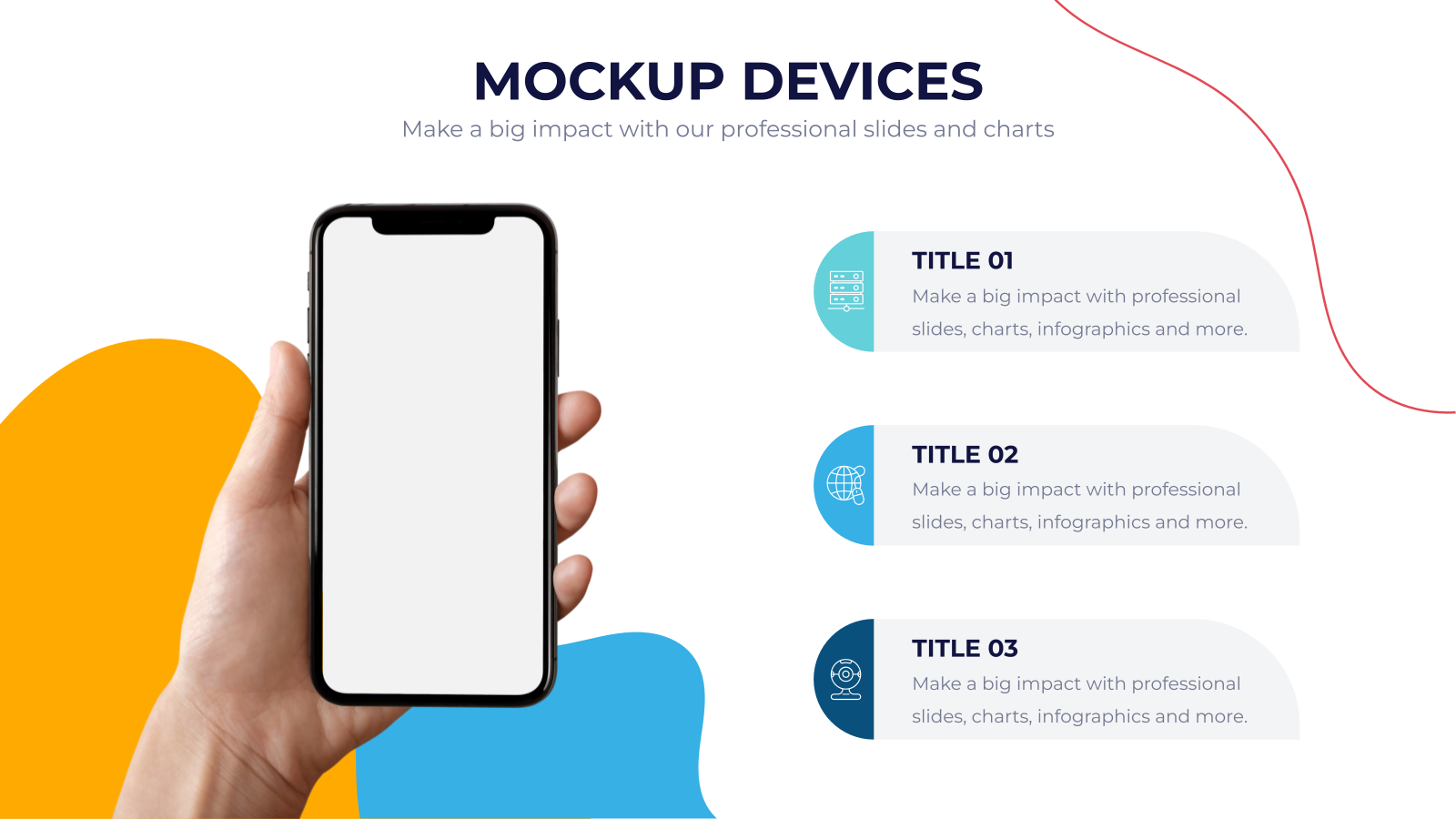 MOCKUP DEVICES

Make a big impact with our professional slides and charts

TITLE 01

Make a big impact with professional slides, charts, infographics and more.

TITLE 02

Make a big impact with professional slides, charts, infographics and more.

TITLE 03

Make a big impact with professional slides, charts, infographics and more.