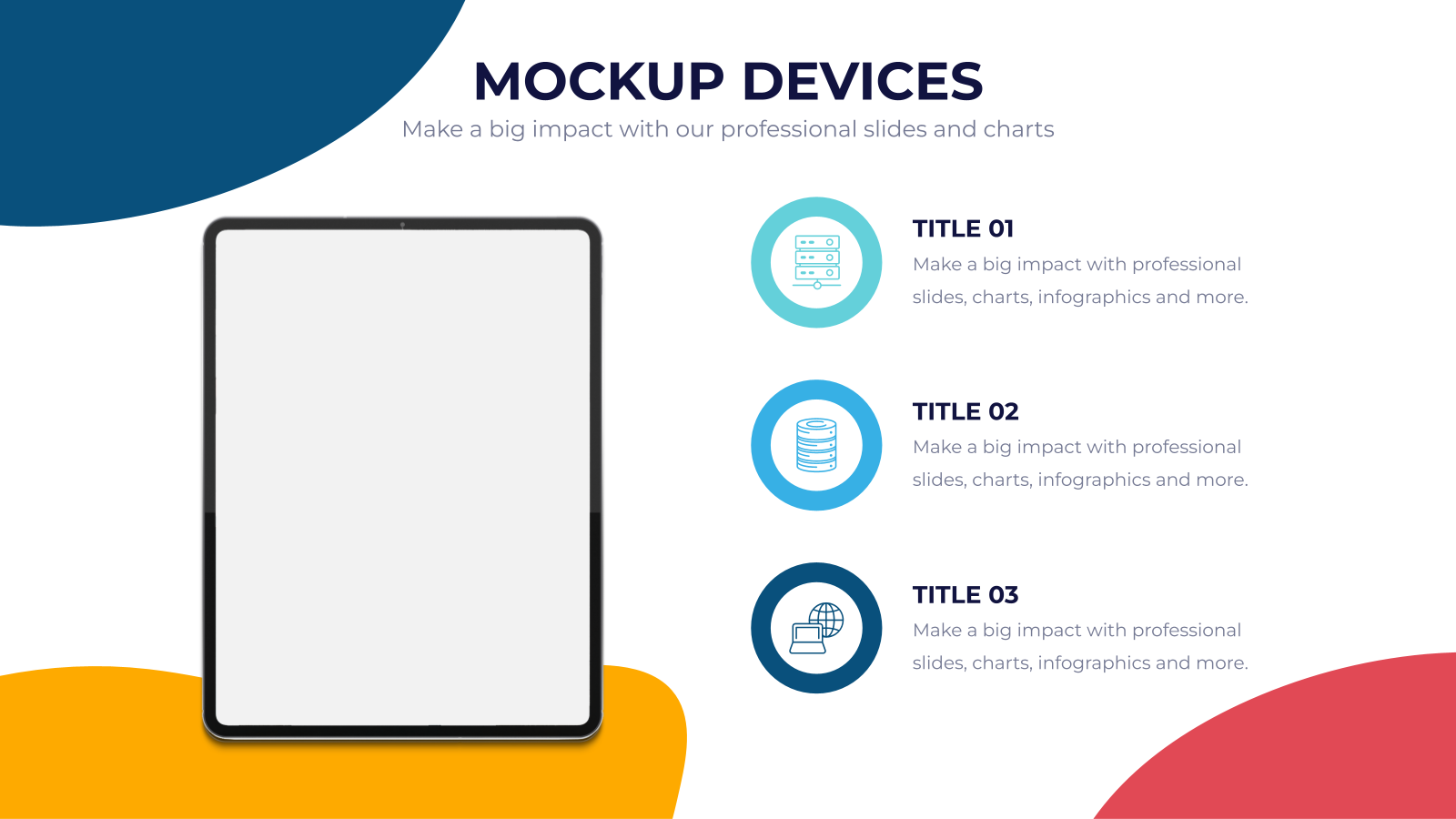 MOCKUP DEVICES
Make a big impact with our professional slides and charts

TITLE 01
Make a big impact with professional slides, charts, infographics and more.

TITLE 02
Make a big impact with professional slides, charts, infographics and more.

TITLE 03
Make a big impact with professional slides, charts, infographics and more.