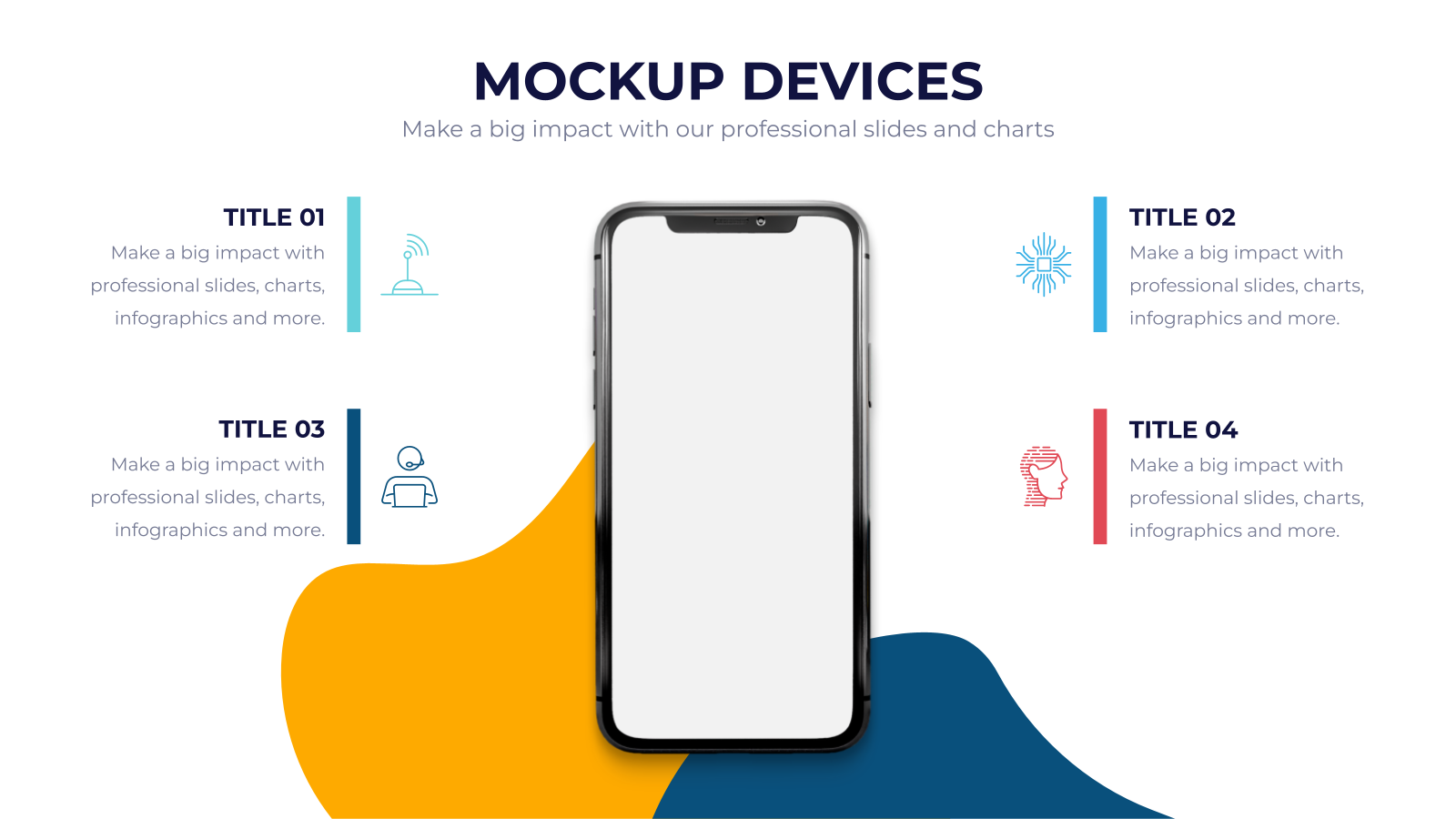 MOCKUP DEVICES
Make a big impact with our professional slides and charts

TITLE 01
Make a big impact with professional slides, charts, infographics and more.

TITLE 03
Make a big impact with professional slides, charts, infographics and more.

TITLE 02
Make a big impact with professional slides, charts, infographics and more.

TITLE 04
Make a big impact with professional slides, charts, infographics and more.