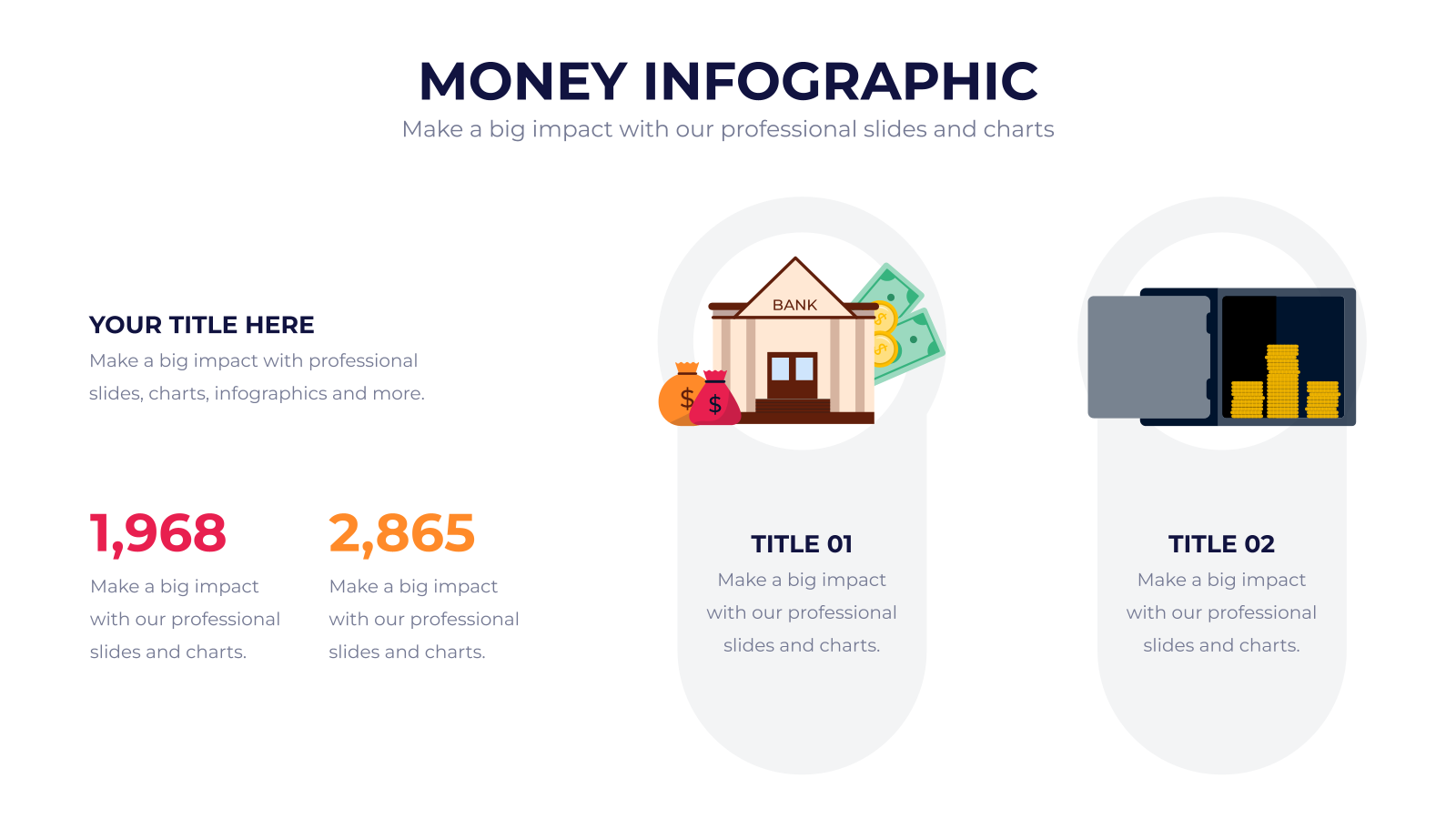 MONEY INFOGRAPHIC

Make a big impact with our professional slides and charts

YOUR TITLE HERE

Make a big impact with professional slides, charts, infographics and more.

1,968

Make a big impact with our professional slides and charts.

2,865

Make a big impact with our professional slides and charts.

BANK

$

$

TITLE 01

Make a big impact with our professional slides and charts.

TITLE 02

Make a big impact with our professional slides and charts.