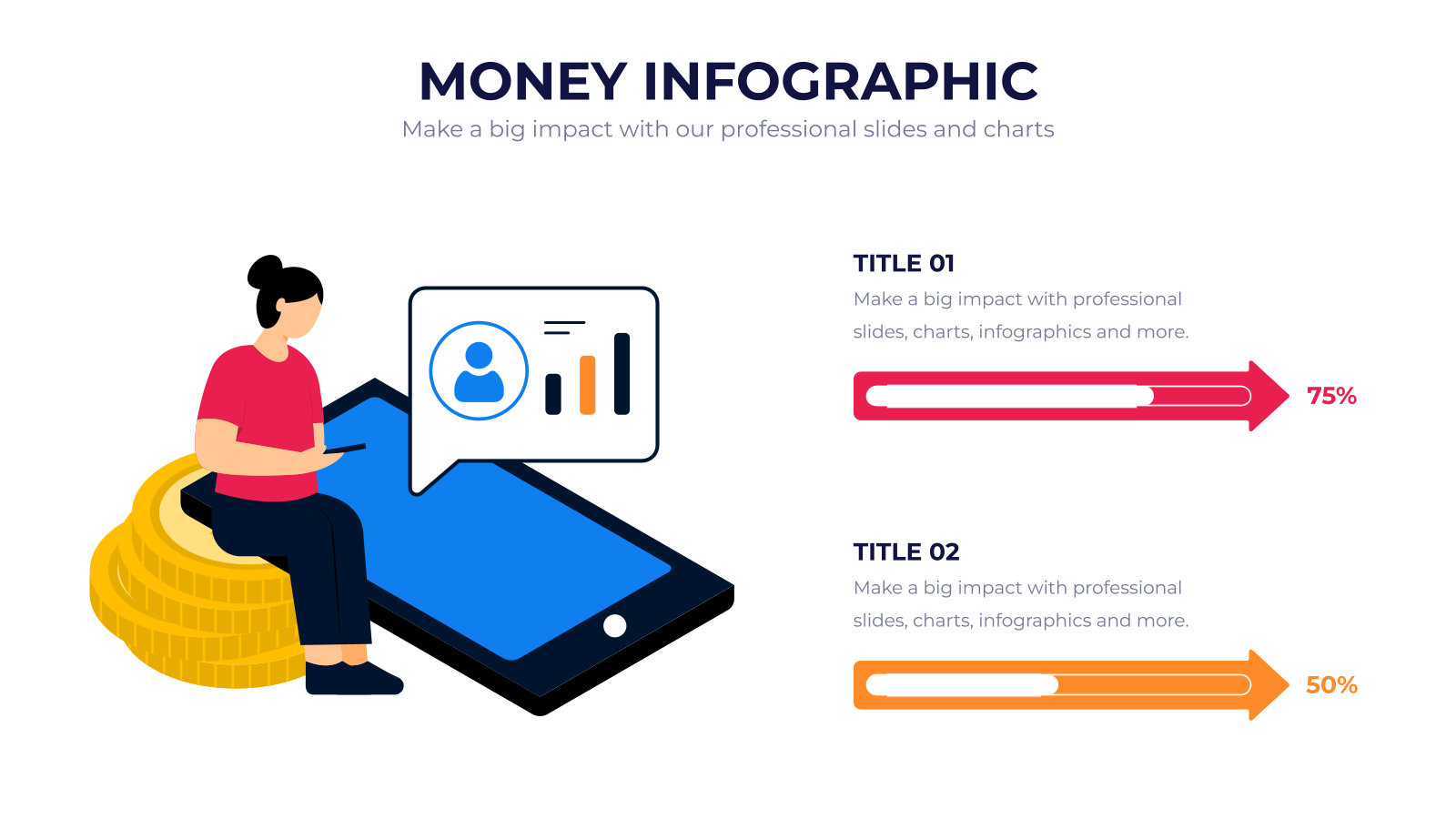 MONEY INFOGRAPHIC
Make a big impact with our professional slides and charts

TITLE 01
Make a big impact with professional slides, charts, infographics and more.

75%

TITLE 02
Make a big impact with professional slides, charts, infographics and more.

50%