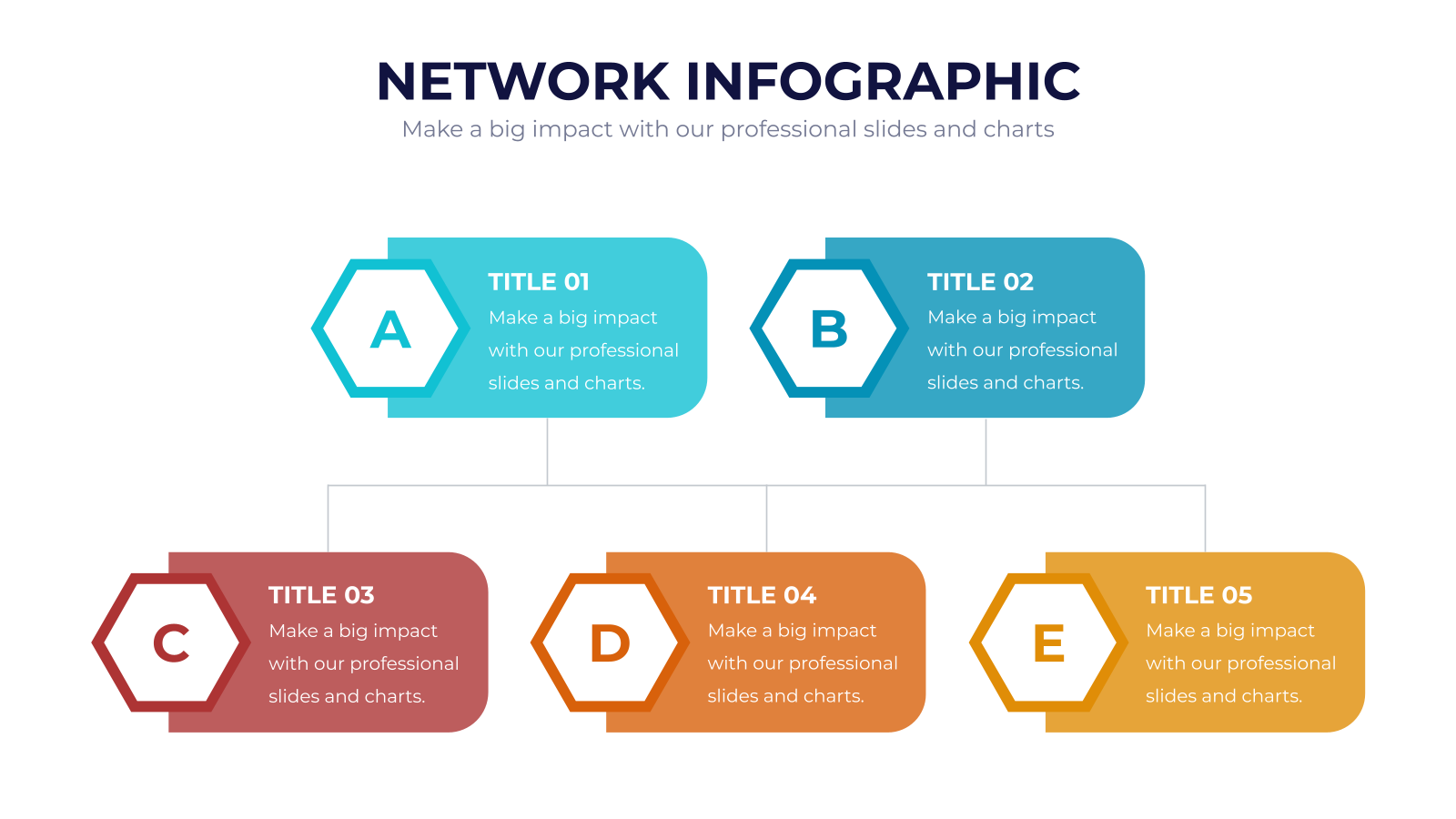 NETWORK INFOGRAPHIC
Make a big impact with our professional slides and charts

A
TITLE 01
Make a big impact with our professional slides and charts.

B
TITLE 02
Make a big impact with our professional slides and charts.

C
TITLE 03
Make a big impact with our professional slides and charts.

D
TITLE 04
Make a big impact with our professional slides and charts.

E
TITLE 05
Make a big impact with our professional slides and charts.